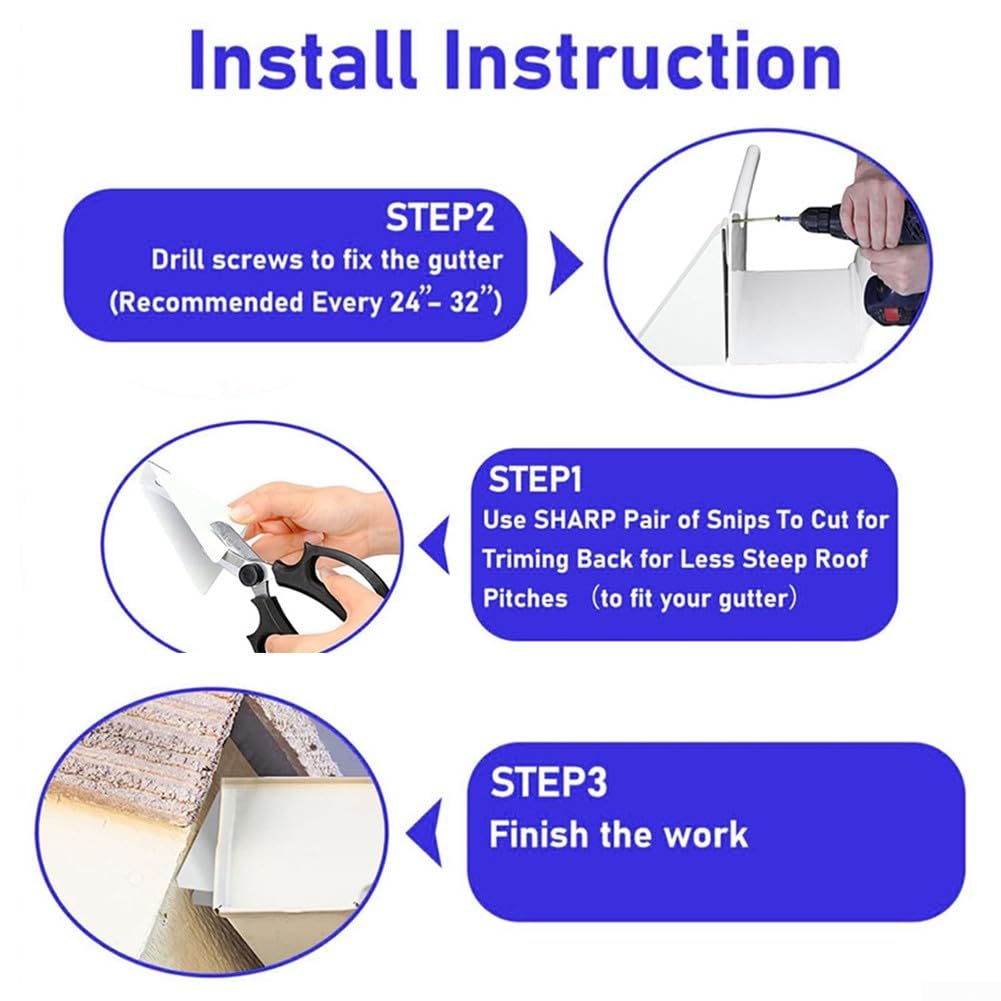 Install Instruction

STEP2
Drill screws to fix the gutter
(Recommended Every 24"– 32")

STEP1
Use SHARP Pair of Snips To Cut for Triming Back for Less Steep Roof Pitches (to fit your gutter)

STEP3
Finish the work