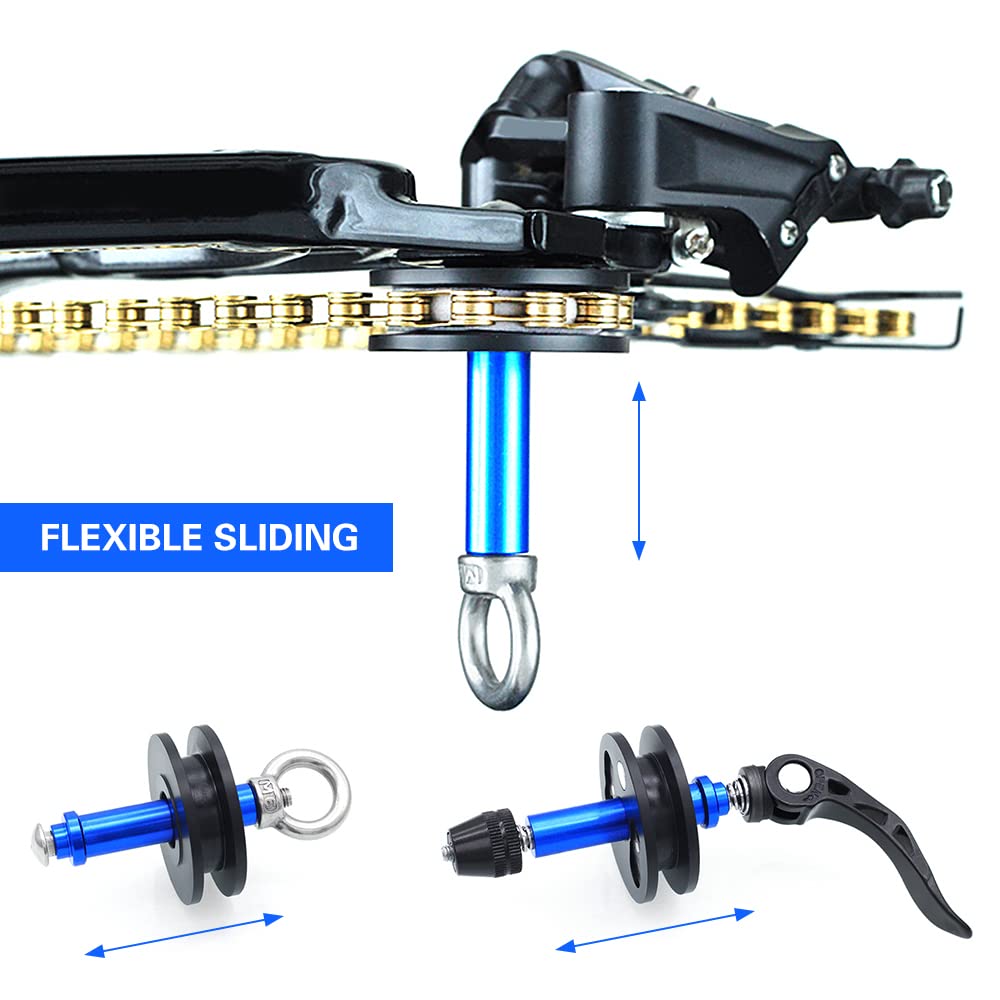 FLEXIBLE SLIDING