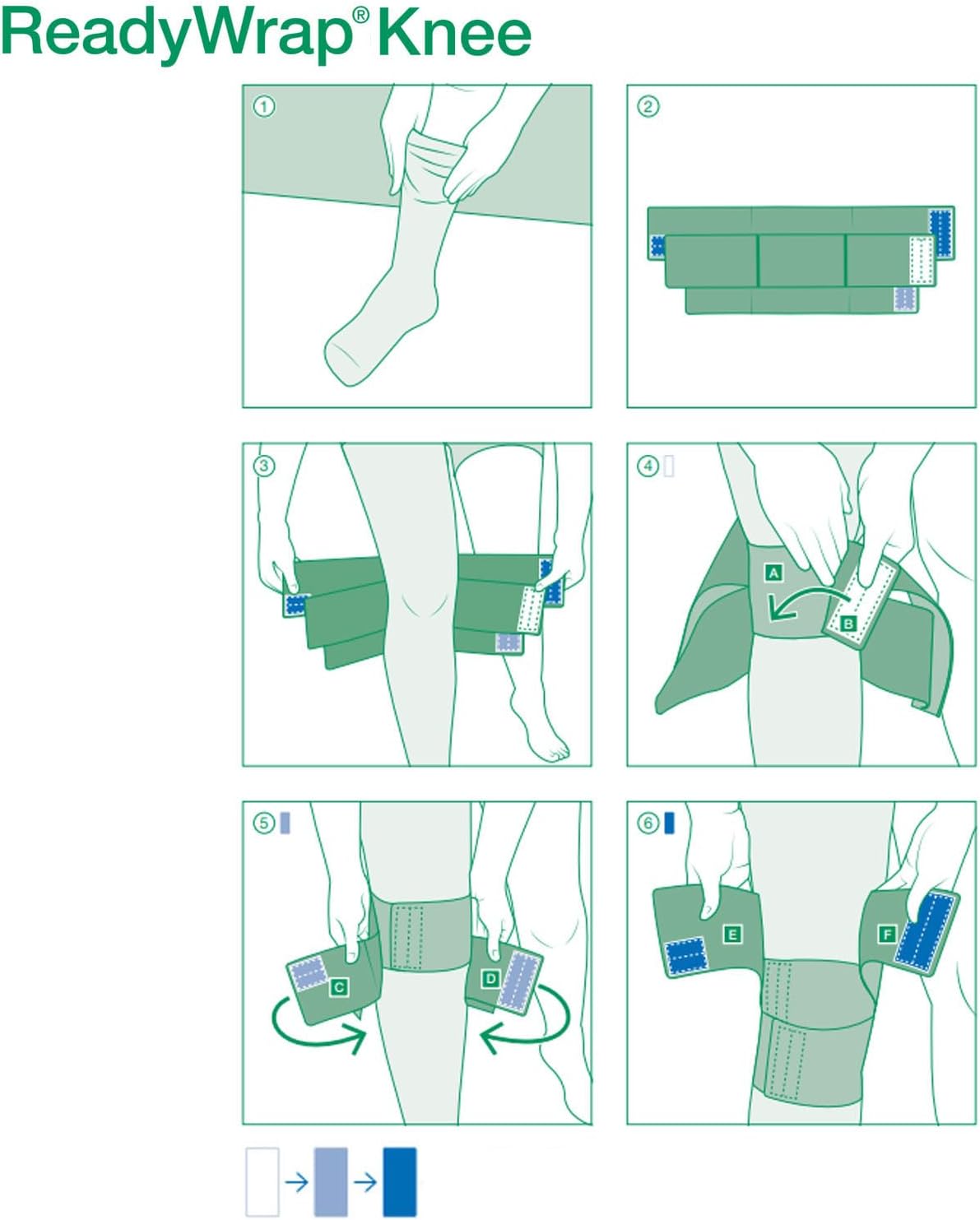 ReadyWrap® Knee

①

②

③

④

A

B

⑤

C

D

⑥

E

F