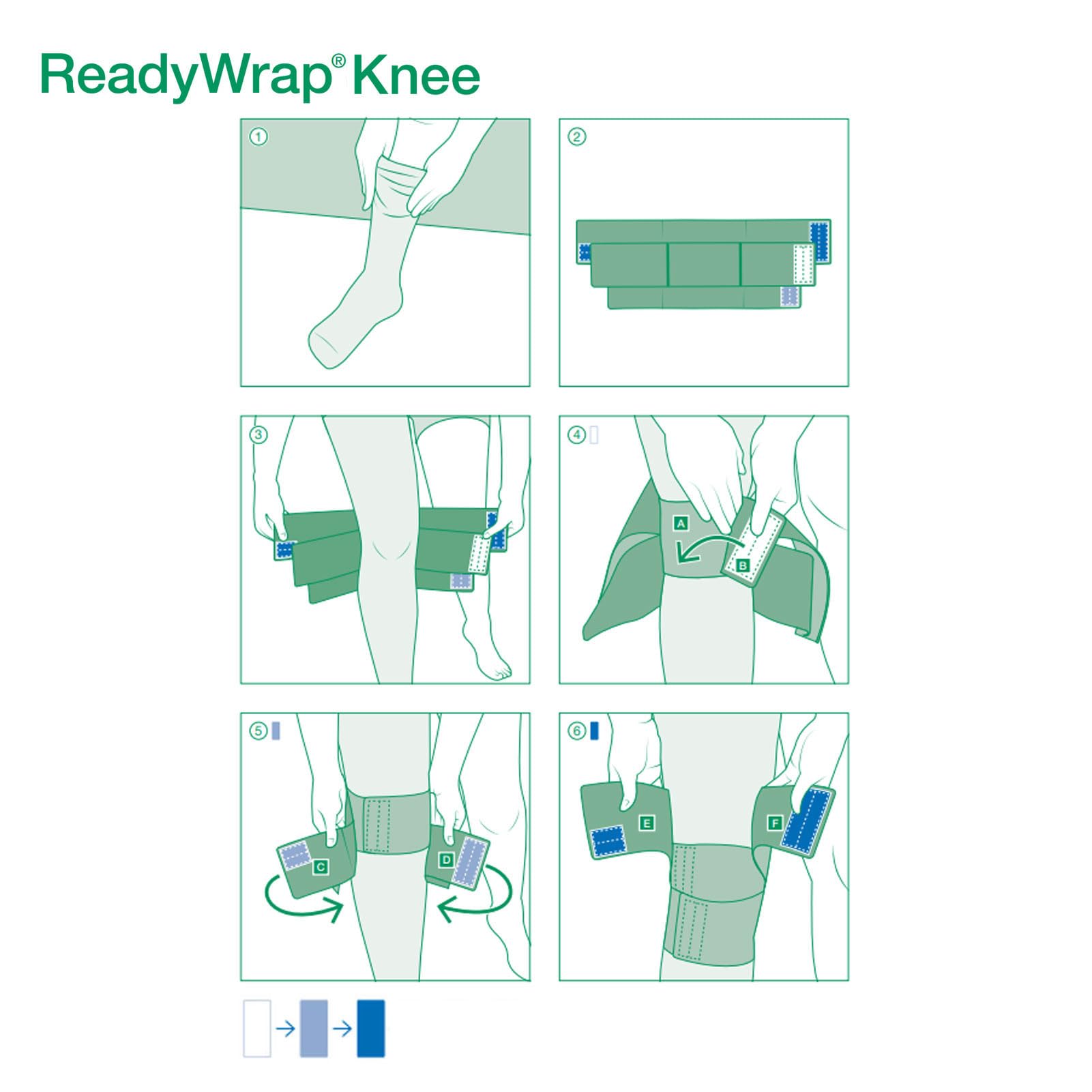 ReadyWrap® Knee

①

②

③

④

A

B

⑤

C

D

⑥

E

F