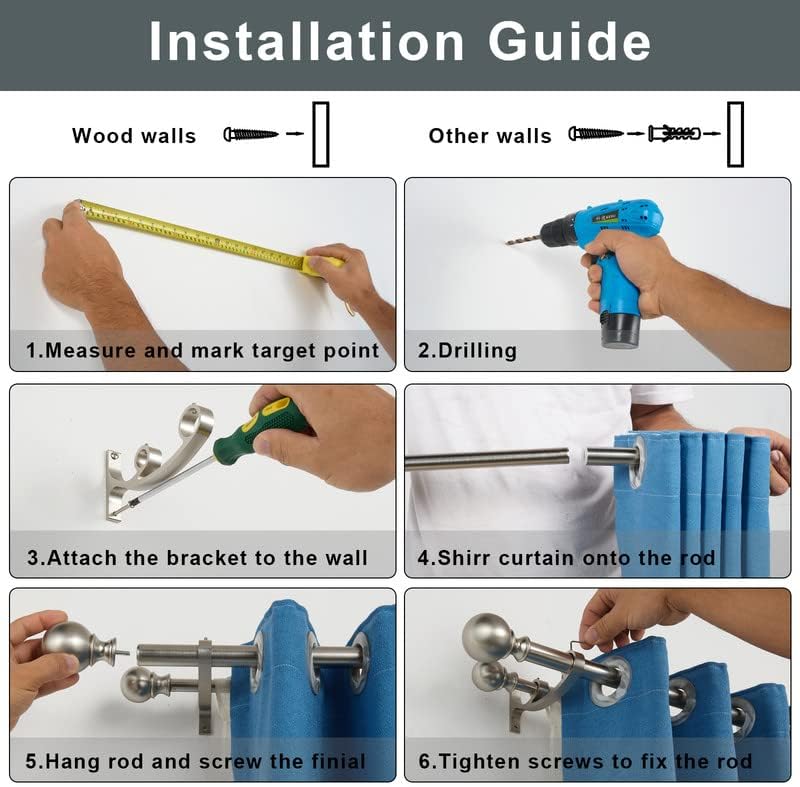 Installation Guide

Wood walls

Other walls

1.Measure and mark target point

2.Drilling

3.Attach the bracket to the wall

4.Shirr curtain onto the rod

5.Hang rod and screw the finial

6.Tighten screws to fix the rod