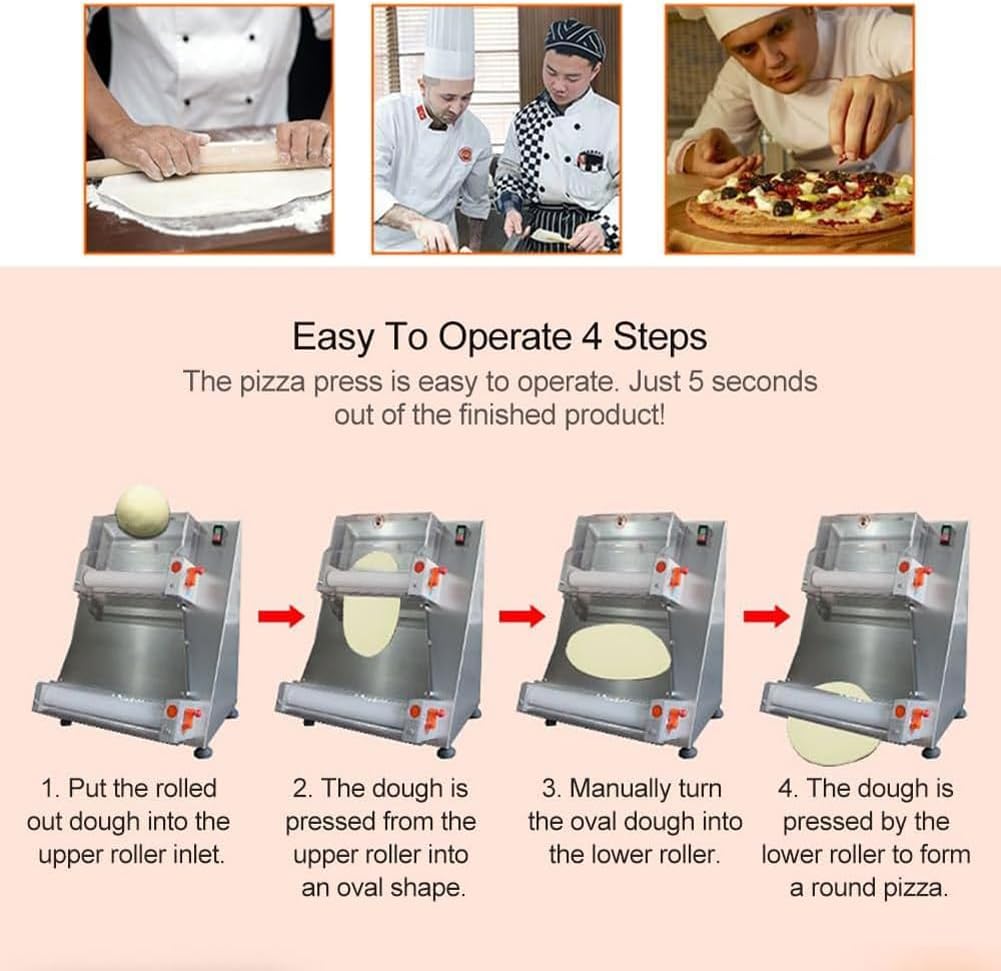 Easy To Operate 4 Steps

The pizza press is easy to operate. Just 5 seconds out of the finished product!

1. Put the rolled out dough into the upper roller inlet.

2. The dough is pressed from the upper roller into an oval shape.

3. Manually turn the oval dough into the lower roller.

4. The dough is pressed by the lower roller to form a round pizza.