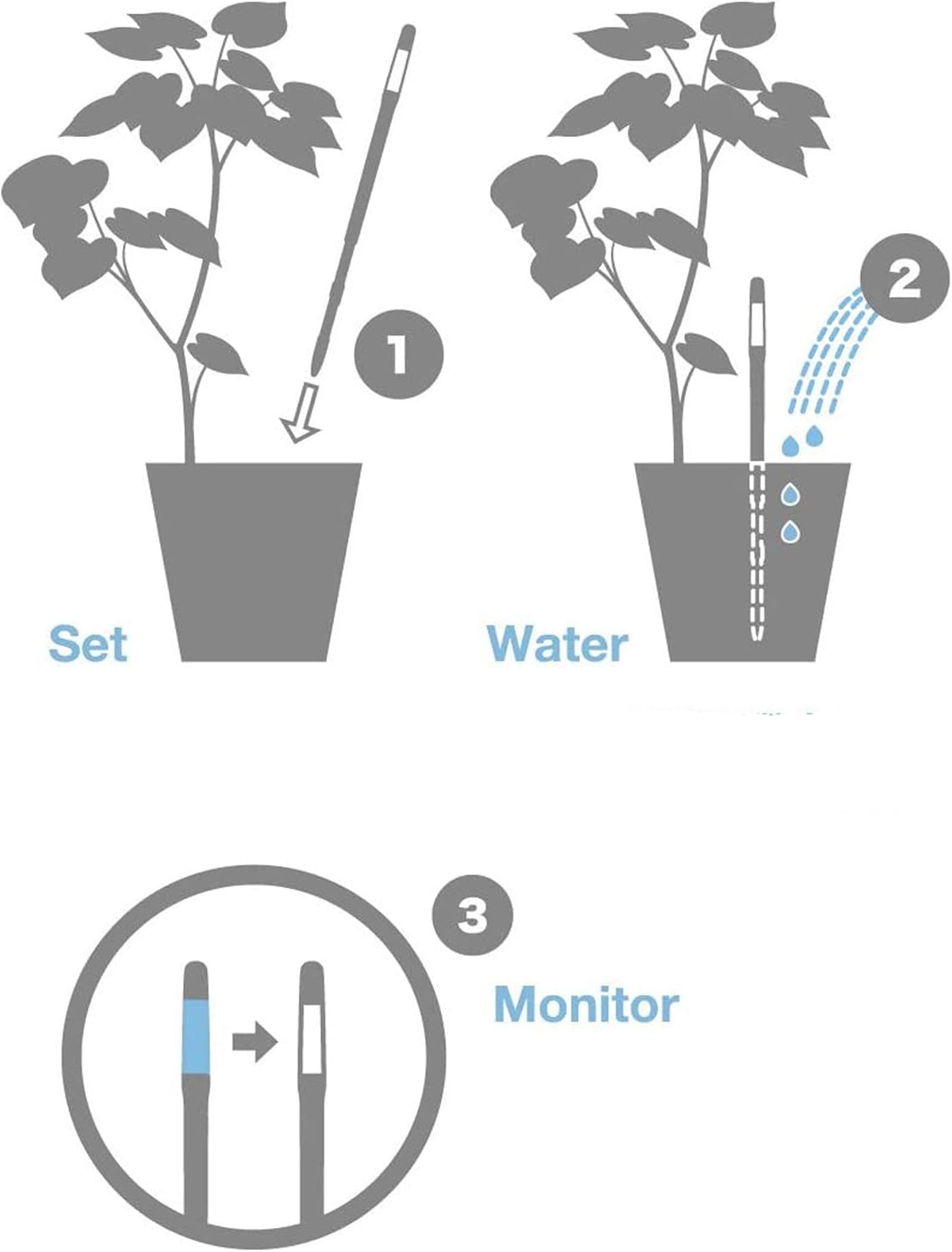 1

Set

2

Water

3

Monitor