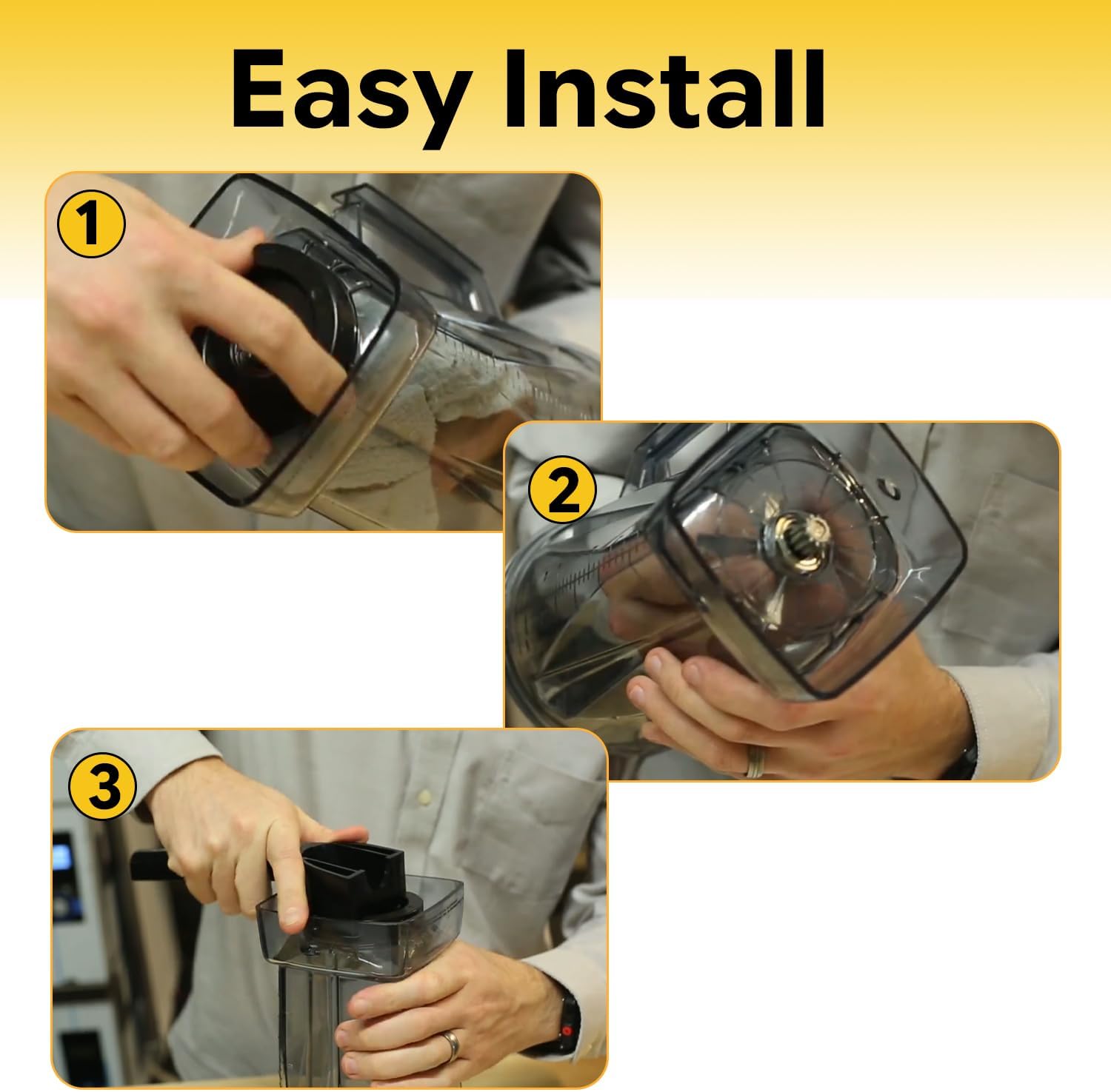 Easy Install

1

2

3