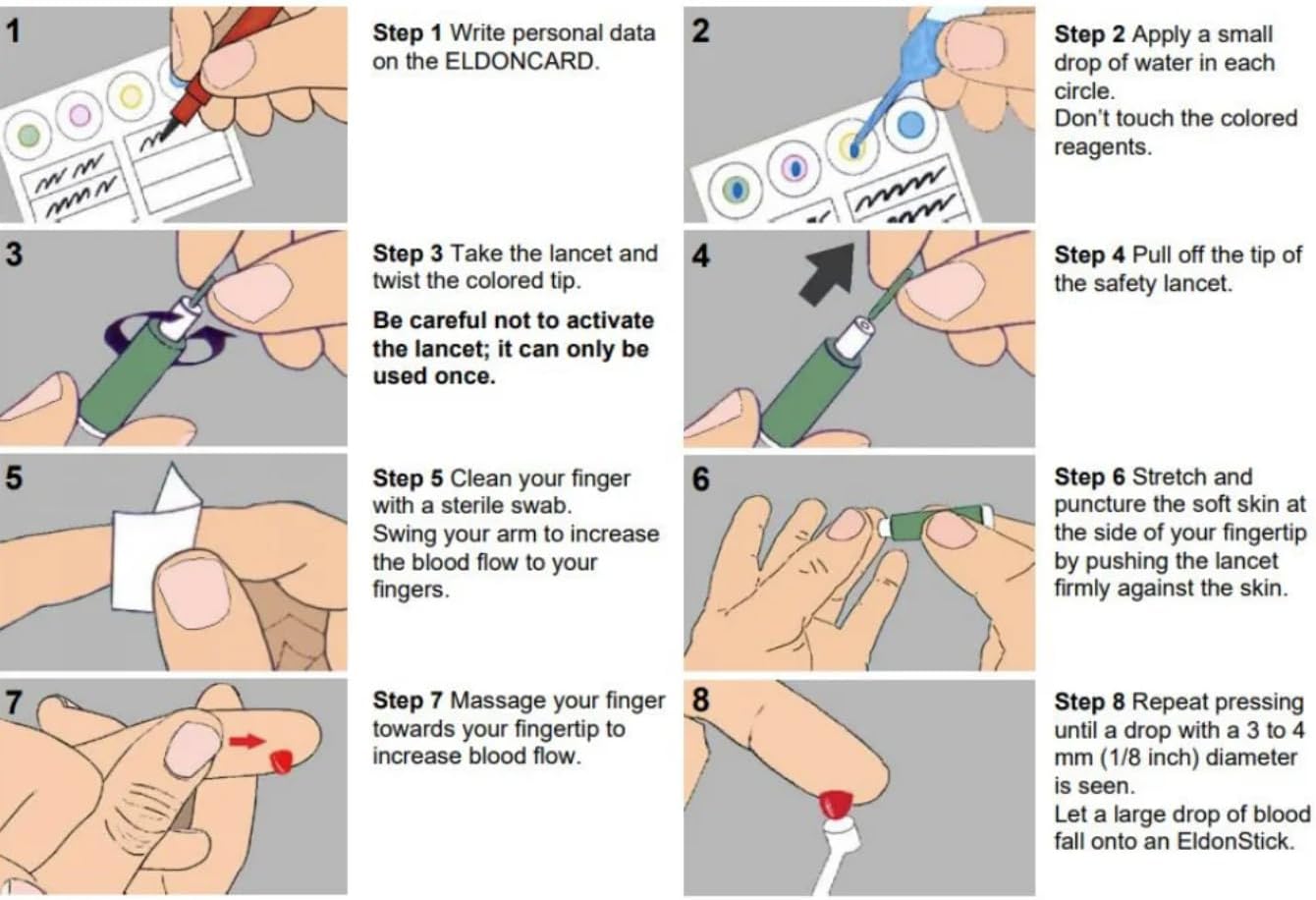 1

Step 1 Write personal data on the ELDONCARD.

2

Step 2 Apply a small drop of water in each circle.
Don't touch the colored reagents.

3

Step 3 Take the lancet and twist the colored tip.

Be careful not to activate the lancet; it can only be used once.

4

Step 4 Pull off the tip of the safety lancet.

5

Step 5 Clean your finger with a sterile swab.
Swing your arm to increase the blood flow to your fingers.

6

Step 6 Stretch and puncture the soft skin at the side of your fingertip by pushing the lancet firmly against the skin.

7

Step 7 Massage your finger towards your fingertip to increase blood flow.

8

Step 8 Repeat pressing until a drop with a 3 to 4 mm (1/8 inch) diameter is seen.
Let a large drop of blood fall onto an EldonStick.