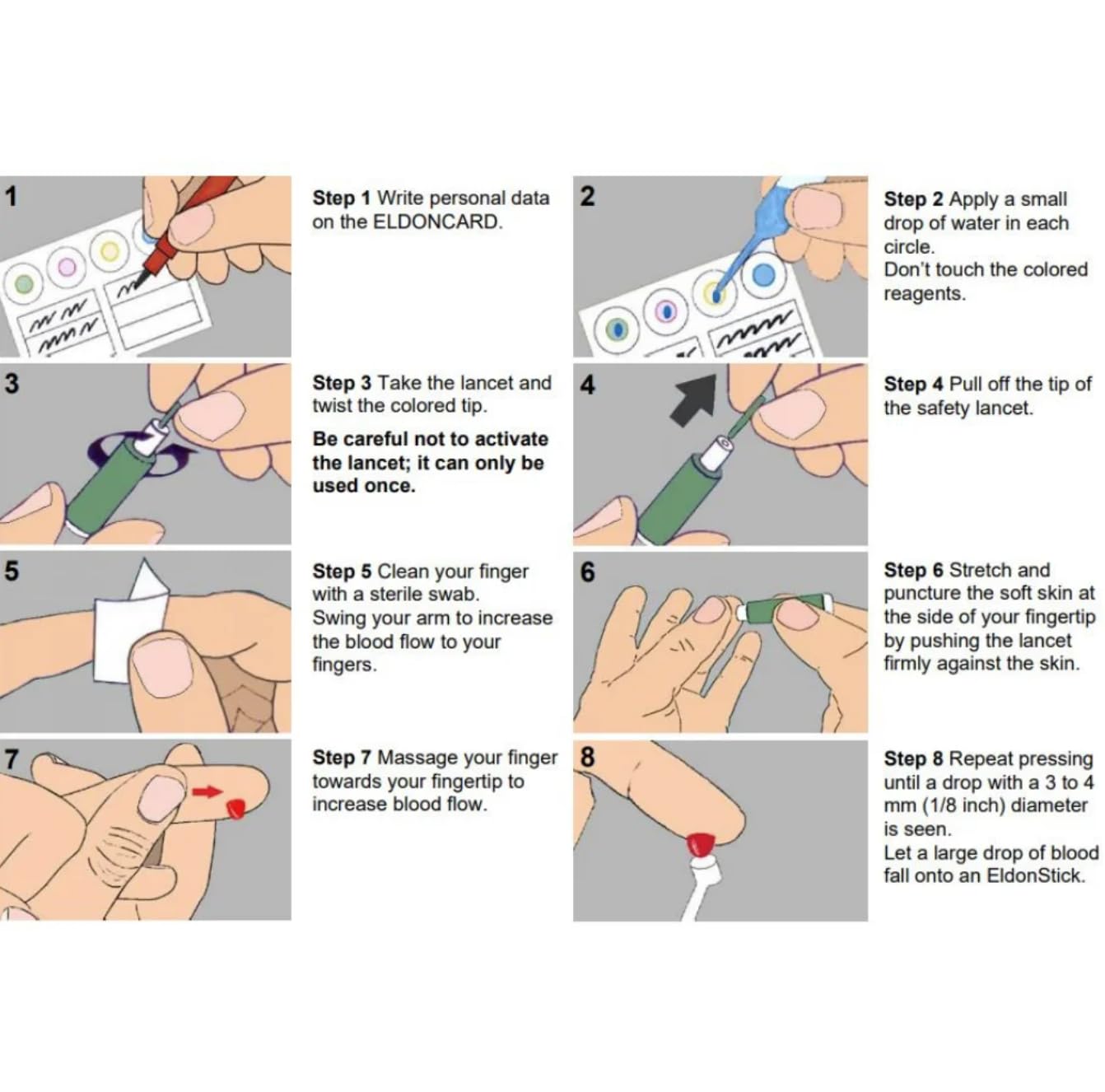 1

Step 1 Write personal data on the ELDONCARD.

2

Step 2 Apply a small drop of water in each circle.
Don't touch the colored reagents.

3

Step 3 Take the lancet and twist the colored tip.

Be careful not to activate the lancet; it can only be used once.

4

Step 4 Pull off the tip of the safety lancet.

5

Step 5 Clean your finger with a sterile swab.
Swing your arm to increase the blood flow to your fingers.

6

Step 6 Stretch and puncture the soft skin at the side of your fingertip by pushing the lancet firmly against the skin.

7

Step 7 Massage your finger towards your fingertip to increase blood flow.

8

Step 8 Repeat pressing until a drop with a 3 to 4 mm (1/8 inch) diameter is seen.
Let a large drop of blood fall onto an EldonStick.