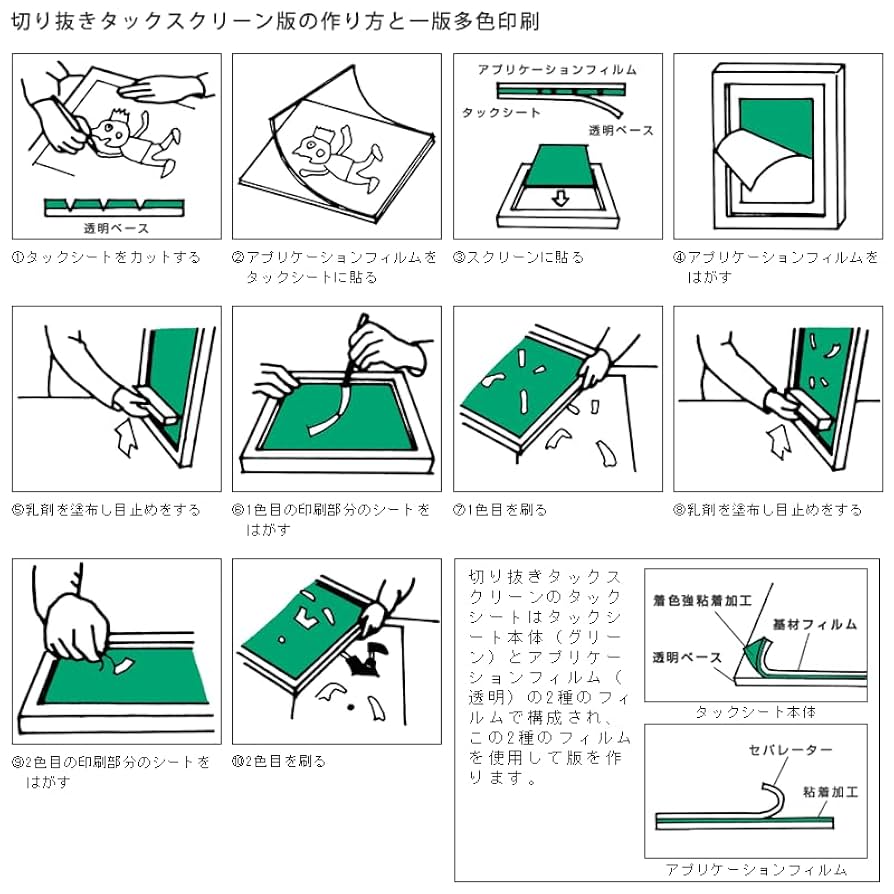 切り抜きタックスクリーン版の作り方と一版多色印刷

透明ベース

①タックシートをカットする

②アプリケーションフィルムをタックシートに貼る

アプリケーションフィルム
タックシート
透明ベース

③スクリーンに貼る

④アプリケーションフィルムをはがす

⑤乳剤を塗布し目止めをする

⑥1色目の印刷部分のシートをはがす

⑦1色目を刷る

⑧乳剤を塗布し目止めをする

⑨2色目の印刷部分のシートをはがす

⑩2色目を刷る

切り抜きタックスクリーンのタックシートはタックシート本体（グリーン）とアプリケーションフィルム（透明）の2種のフィルムで構成され、この2種のフィルムを使用して版を作ります。

着色強粘着加工
基材フィルム
透明ベース
タックシート本体

セパレーター
粘着加工
アプリケーションフィルム