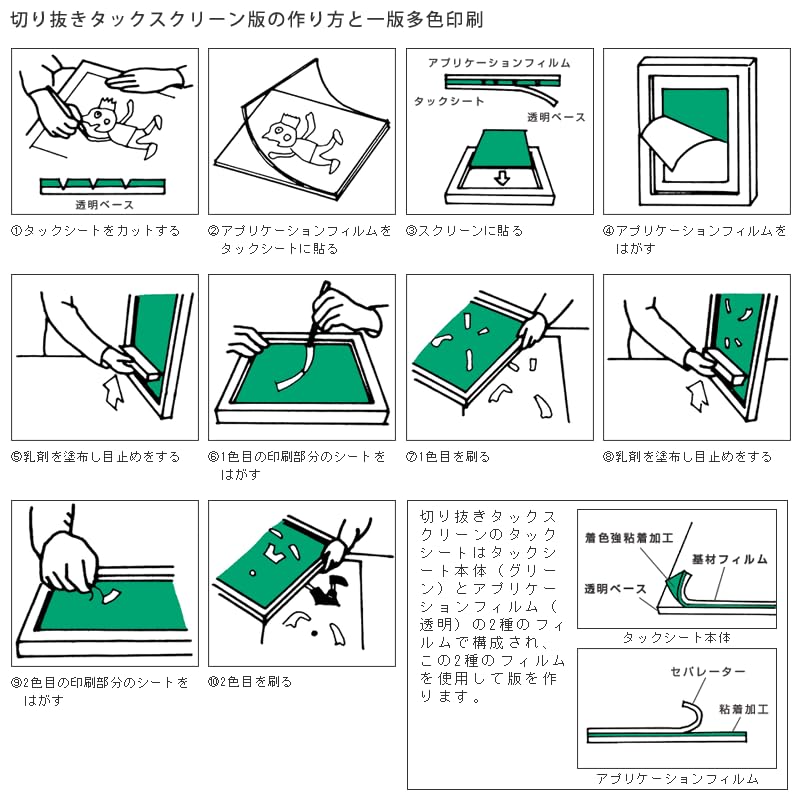 切り抜きタックスクリーン版の作り方と一版多色印刷

透明ベース

①タックシートをカットする

②アプリケーションフィルムをタックシートに貼る

アプリケーションフィルム
タックシート
透明ベース

③スクリーンに貼る

④アプリケーションフィルムをはがす

⑤乳剤を塗布し目止めをする

⑥1色目の印刷部分のシートをはがす

⑦1色目を刷る

⑧乳剤を塗布し目止めをする

⑨2色目の印刷部分のシートをはがす

⑩2色目を刷る

切り抜きタックスクリーンのタックシートはタックシート本体（グリーン）とアプリケーションフィルム（透明）の2種のフィルムで構成され、この2種のフィルムを使用して版を作ります。

着色強粘着加工
基材フィルム
透明ベース
タックシート本体

セパレーター
粘着加工
アプリケーションフィルム