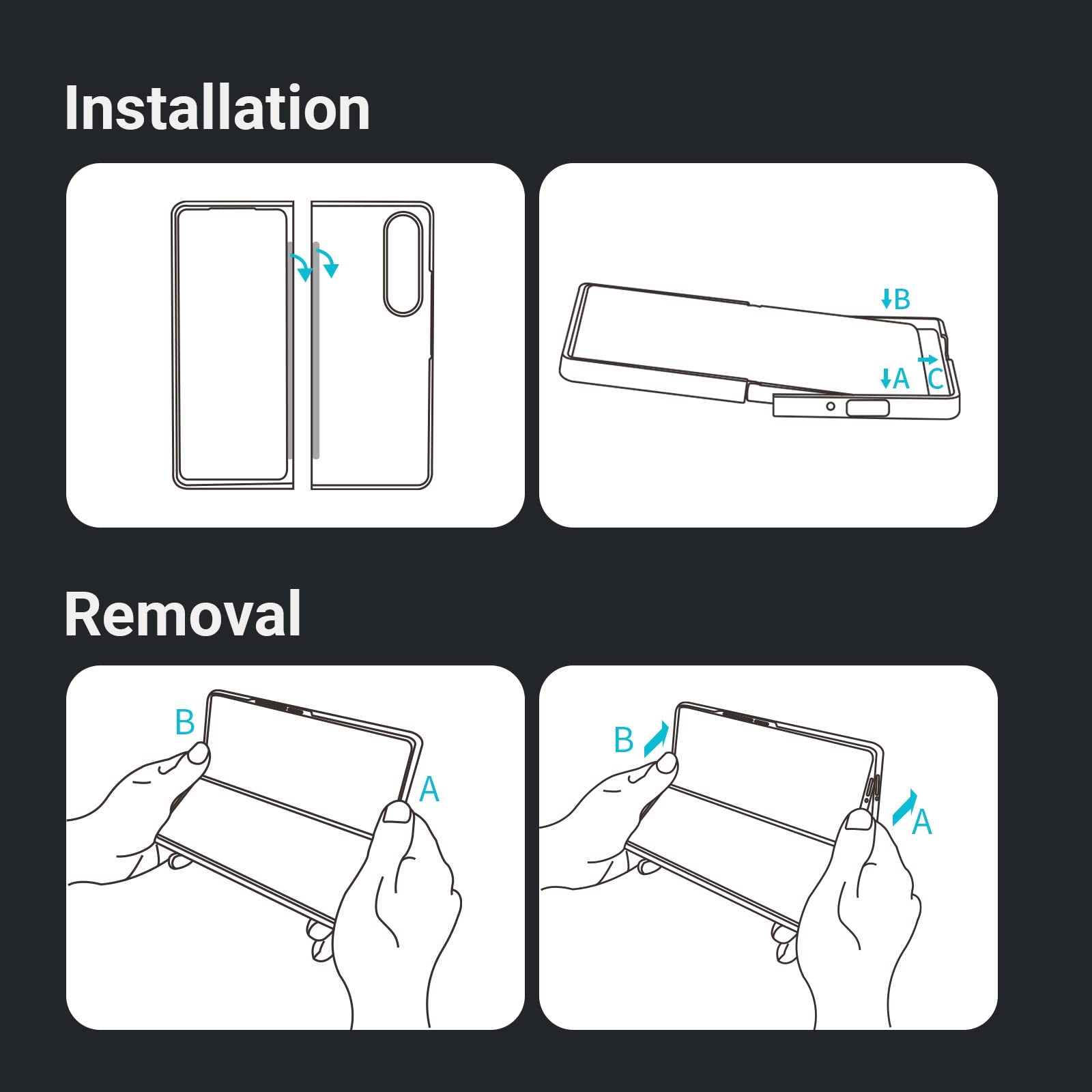 Installation

B
A
C

Removal

B
A

B
A