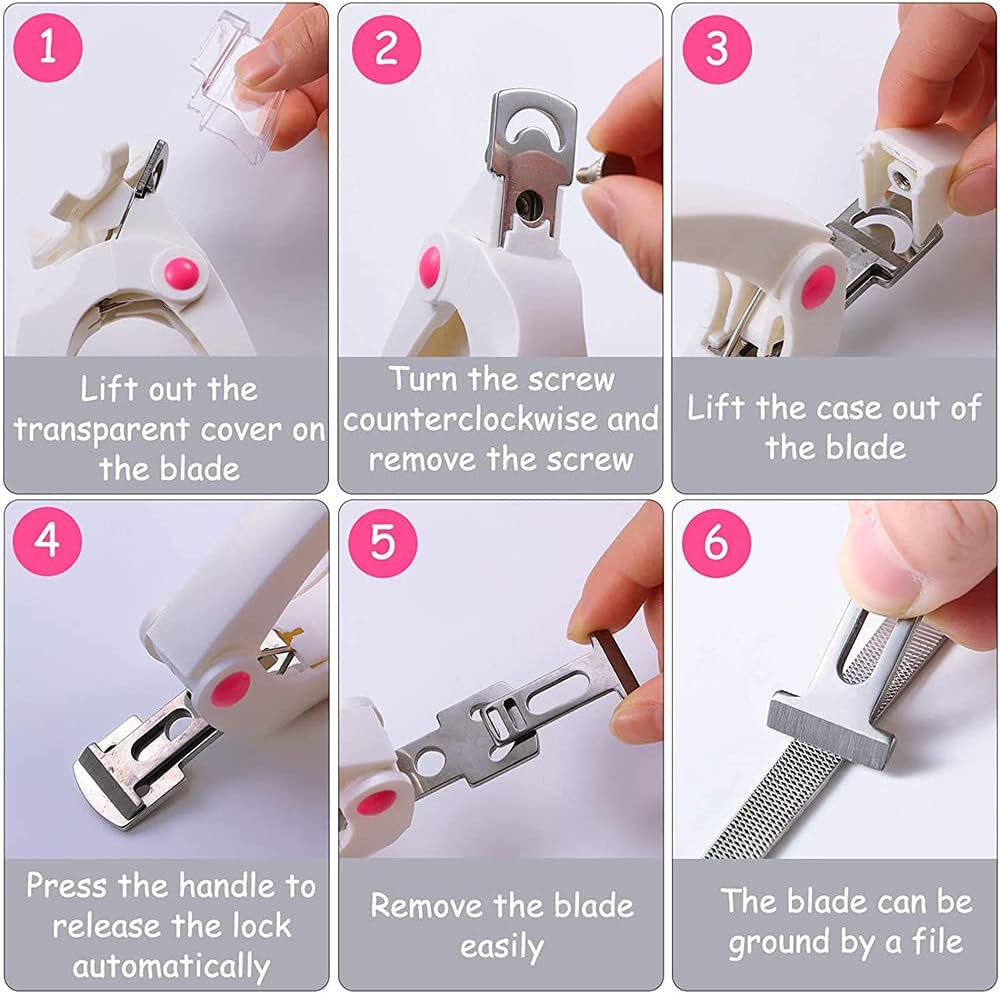 1

Lift out the transparent cover on the blade

2

Turn the screw counterclockwise and remove the screw

3

Lift the case out of the blade

4

Press the handle to release the lock automatically

5

Remove the blade easily

6

The blade can be ground by a file