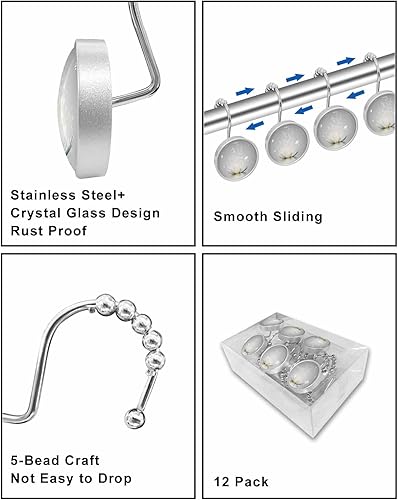 Stainless Steel+
Crystal Glass Design
Rust Proof

Smooth Sliding

5-Bead Craft
Not Easy to Drop

12 Pack