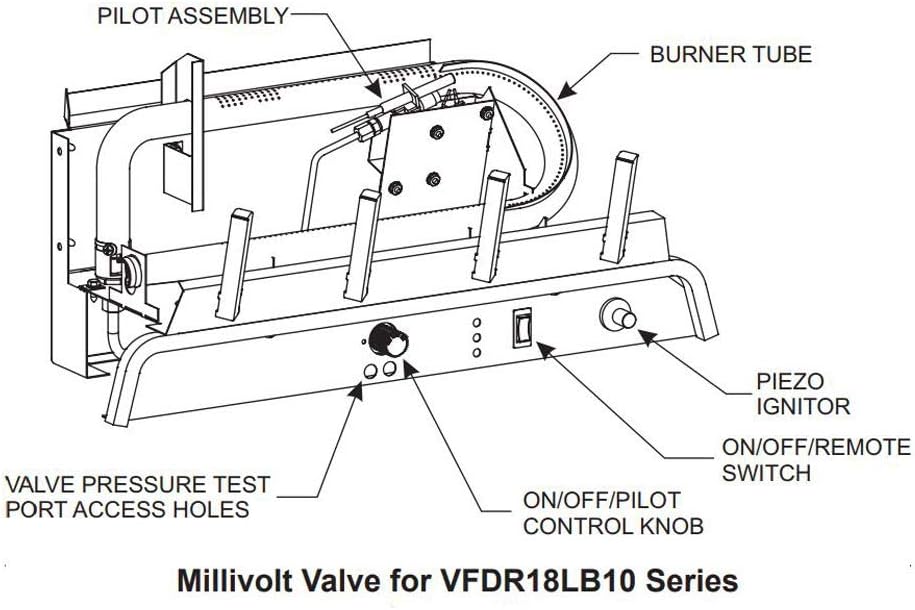 PILOT ASSEMBLY

BURNER TUBE

PIEZO IGNITOR

ON/OFF/REMOTE SWITCH

VALVE PRESSURE TEST PORT ACCESS HOLES

ON/OFF/PILOT CONTROL KNOB

Millivolt Valve for VFDR18LB10 Series