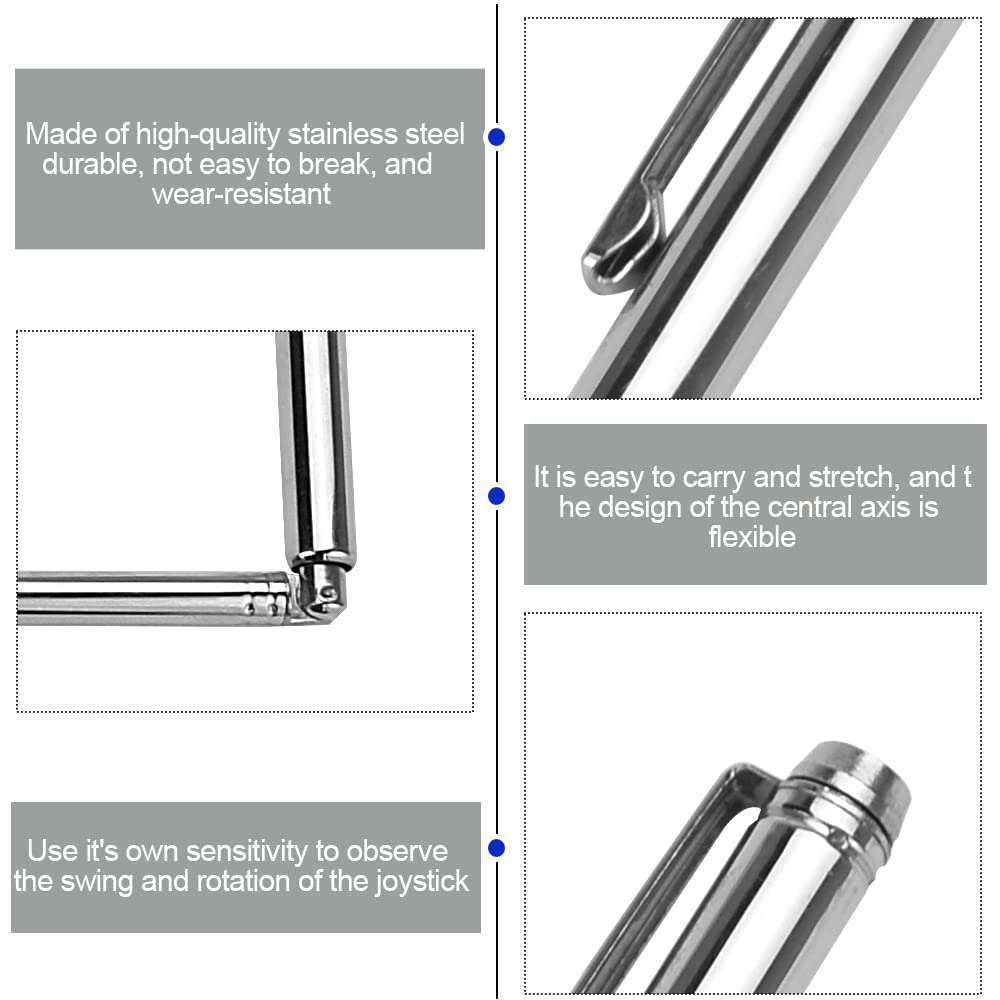 Made of high-quality stainless steel durable, not easy to break, and wear-resistant

It is easy to carry and stretch, and t he design of the central axis is flexible

Use it's own sensitivity to observe the swing and rotation of the joystick