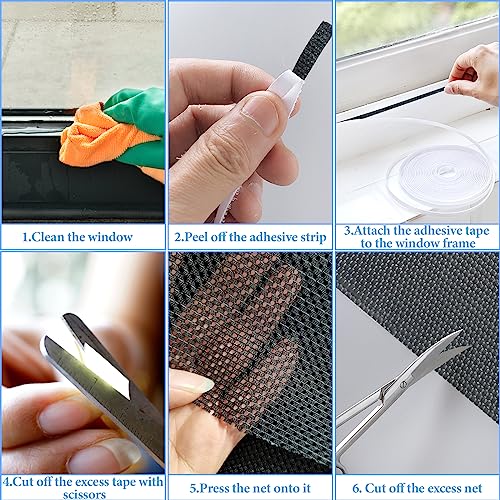 1.Clean the window

2.Peel off the adhesive strip

3.Attach the adhesive tape to the window frame

4.Cut off the excess tape with scissors

5.Press the net onto it

6. Cut off the excess net