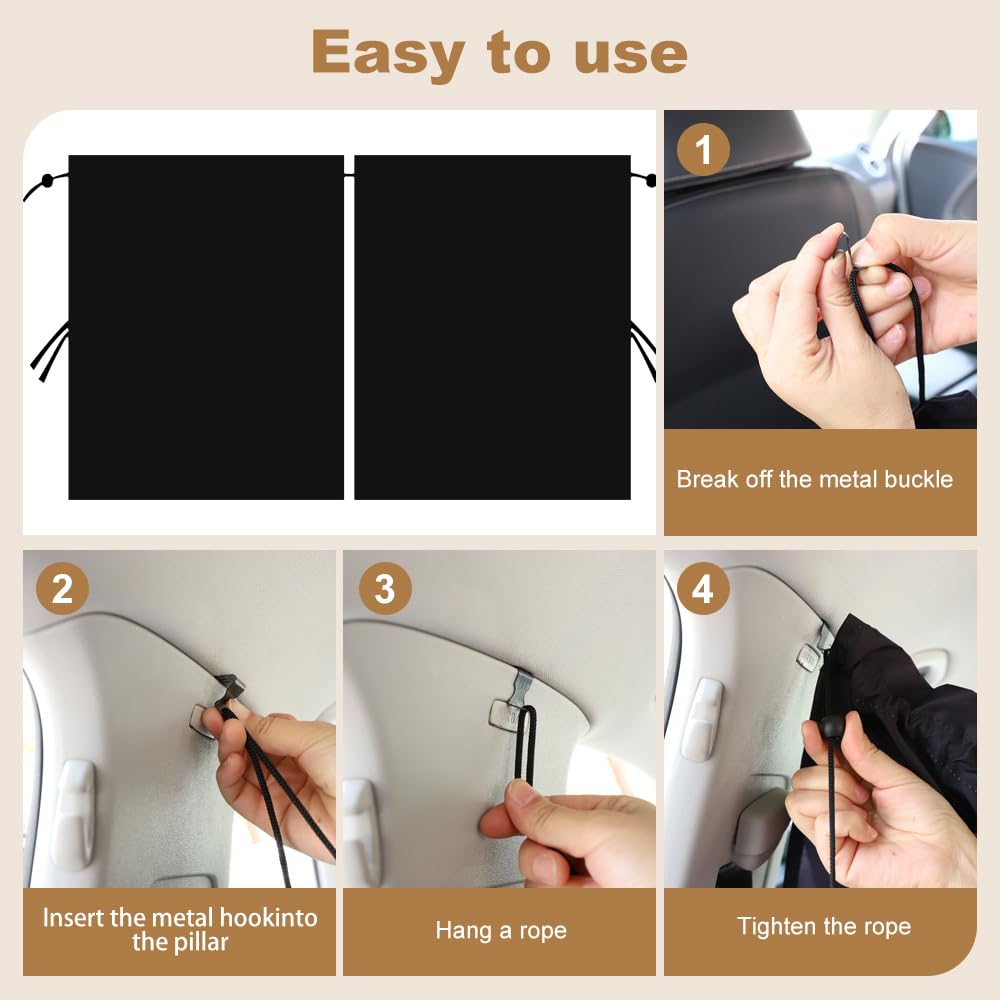 Easy to use

1

Break off the metal buckle

2

Insert the metal hookinto the pillar

3

Hang a rope

4

Tighten the rope