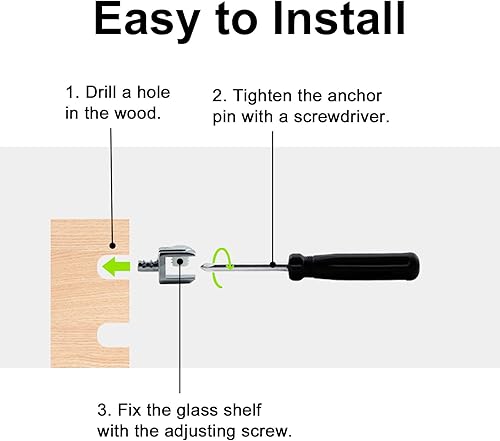 Easy to Install

1. Drill a hole in the wood.

2. Tighten the anchor pin with a screwdriver.

3. Fix the glass shelf with the adjusting screw.