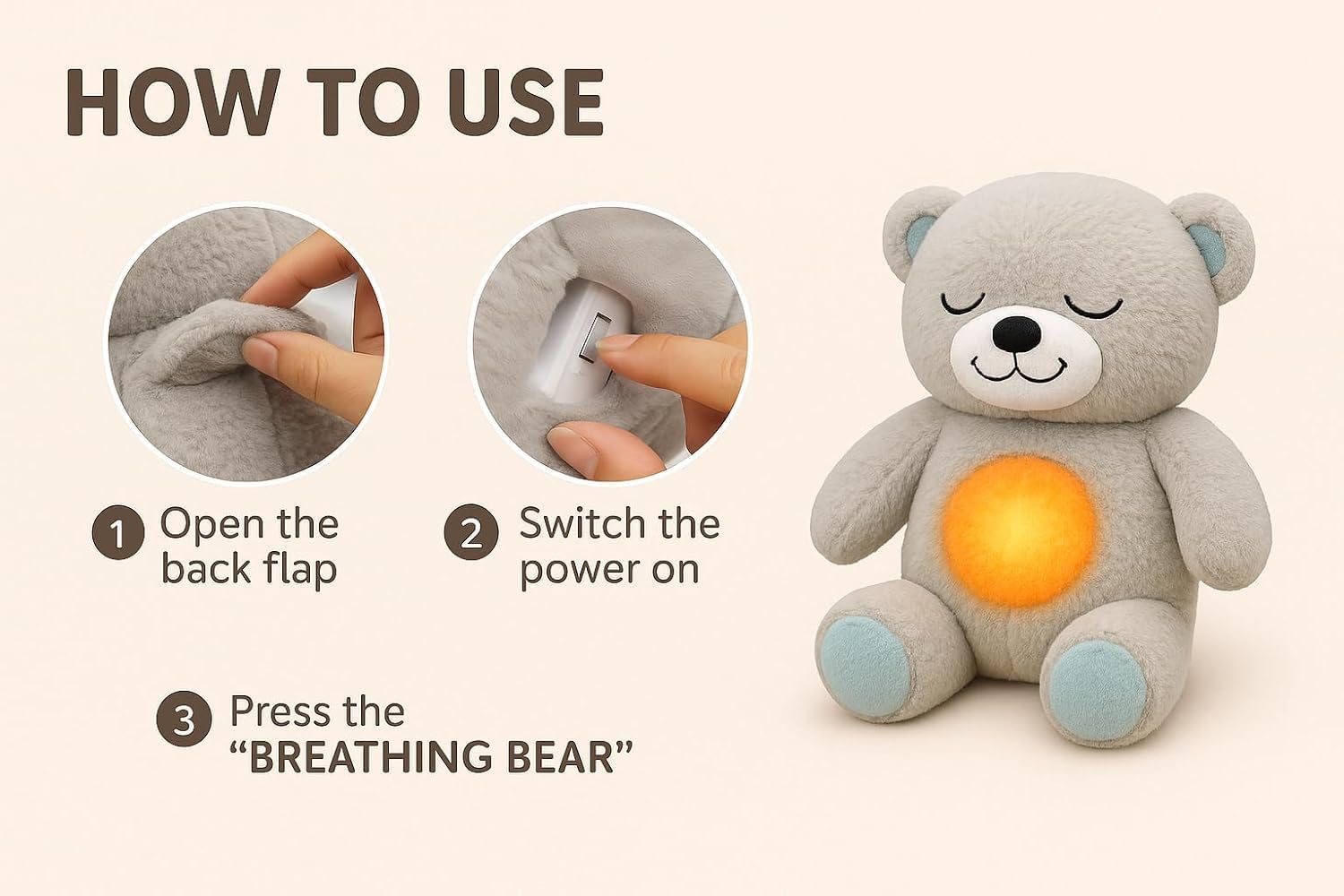 HOW TO USE

1 Open the back flap

2 Switch the power on

3 Press the "BREATHING BEAR"