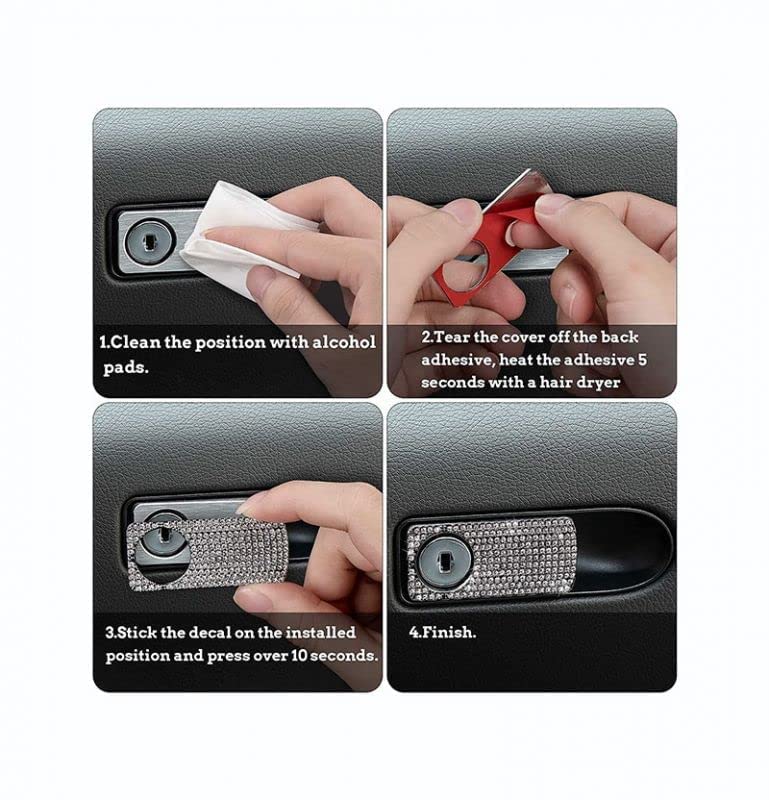 1.Clean the position with alcohol pads.

2.Tear the cover off the back adhesive, heat the adhesive 5 seconds with a hair dryer

3.Stick the decal on the installed position and press over 10 seconds.

4.Finish.