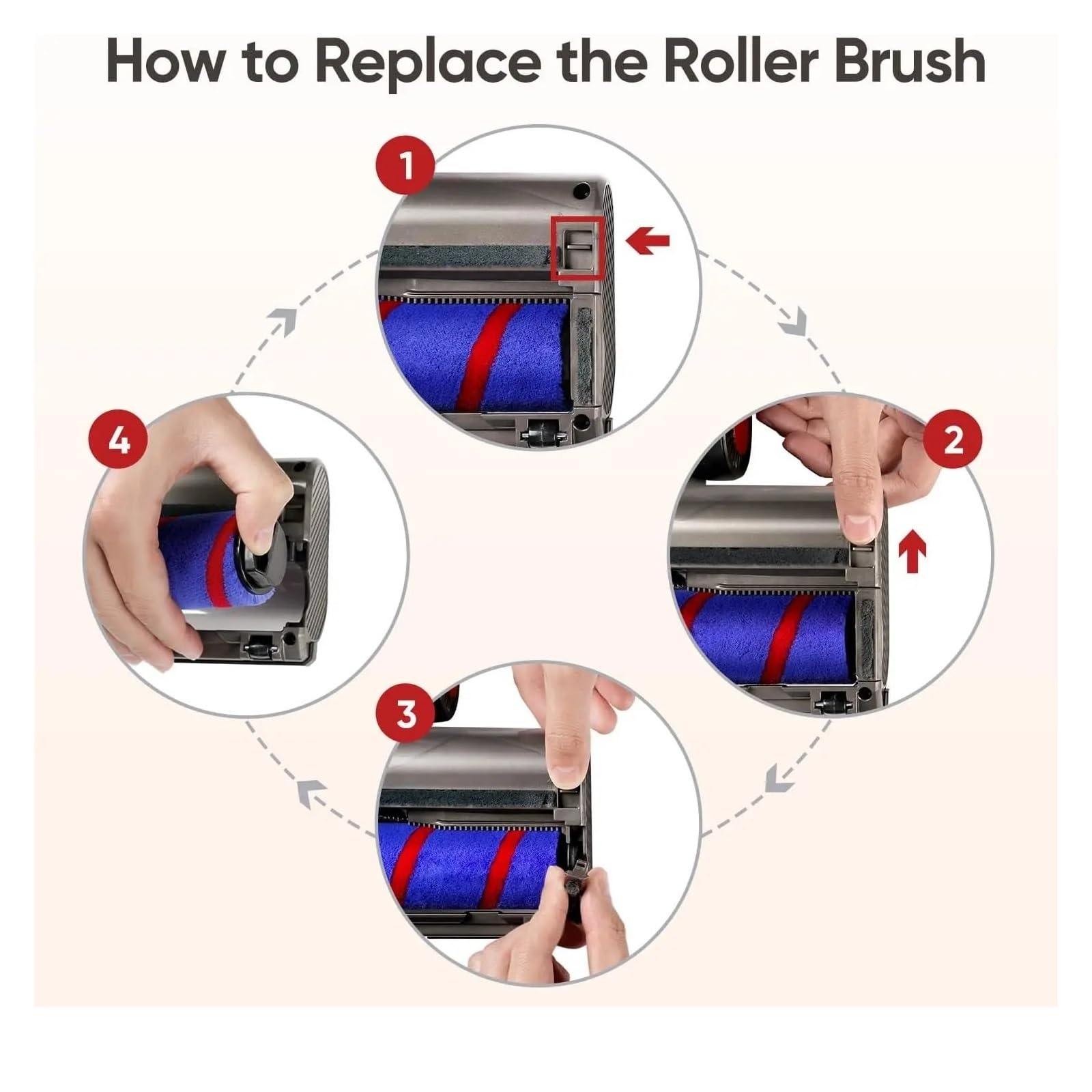 How to Replace the Roller Brush

1

2

3

4