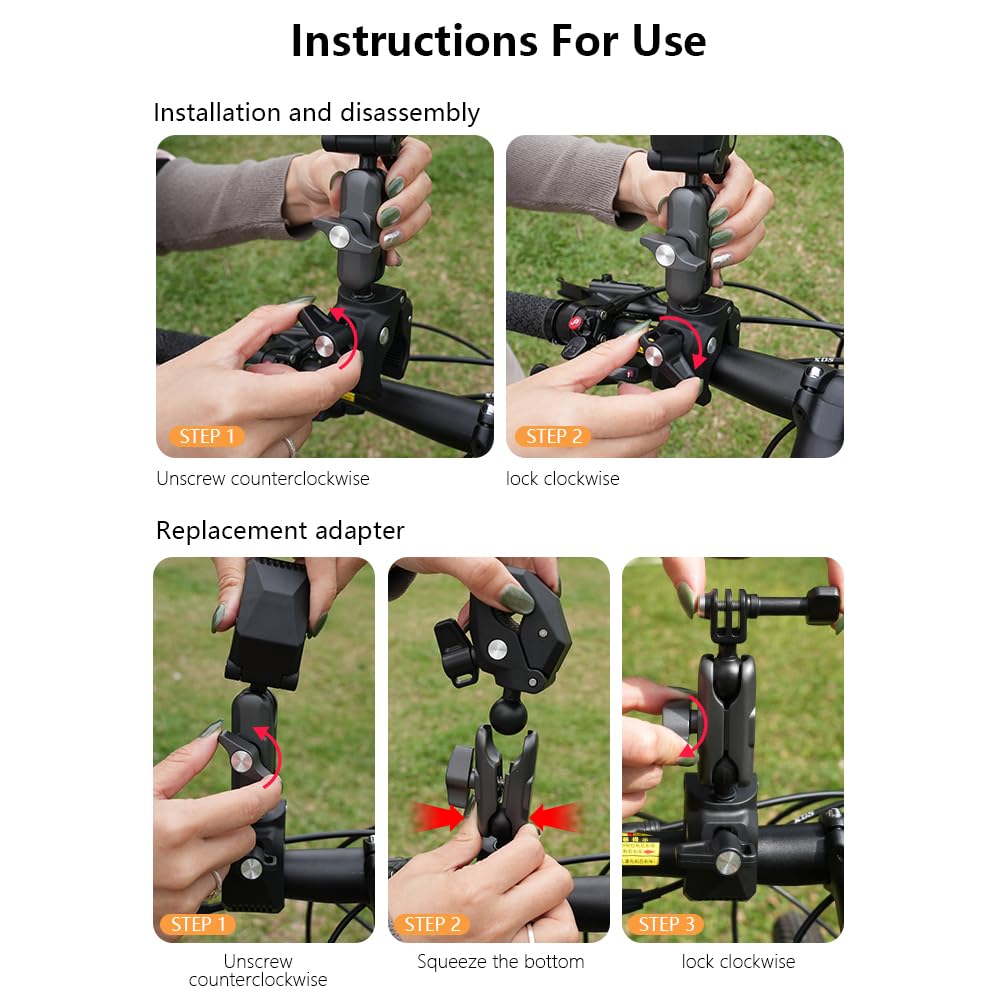 Instructions For Use

Installation and disassembly

STEP 1

Unscrew counterclockwise

STEP 2

lock clockwise

Replacement adapter

STEP 1

Unscrew counterclockwise

STEP 2

Squeeze the bottom

STEP 3

lock clockwise