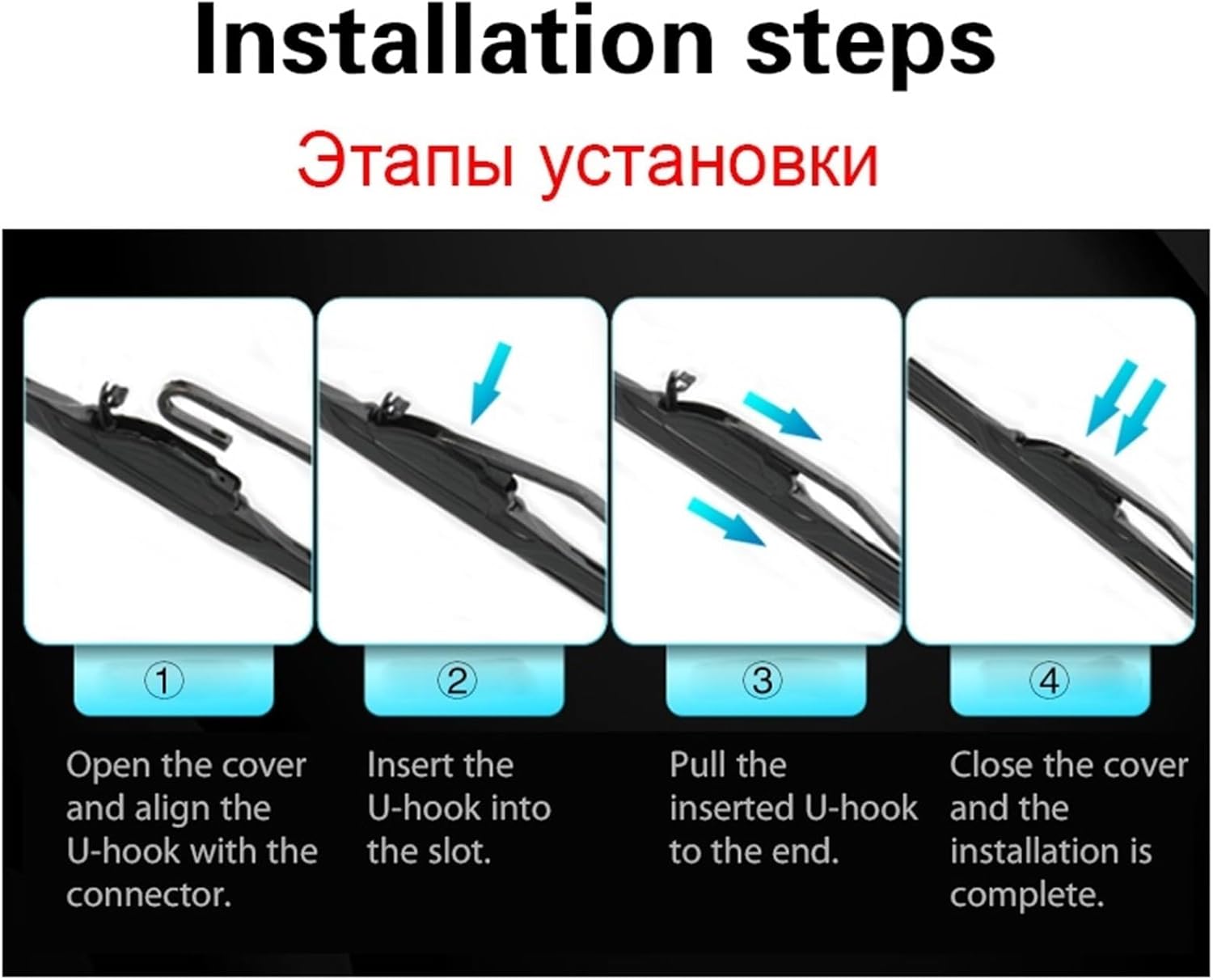 Installation steps

Этапы установки

①

Open the cover and align the U-hook with the connector.

②

Insert the U-hook into the slot.

③

Pull the inserted U-hook to the end.

④

Close the cover and the installation is complete.