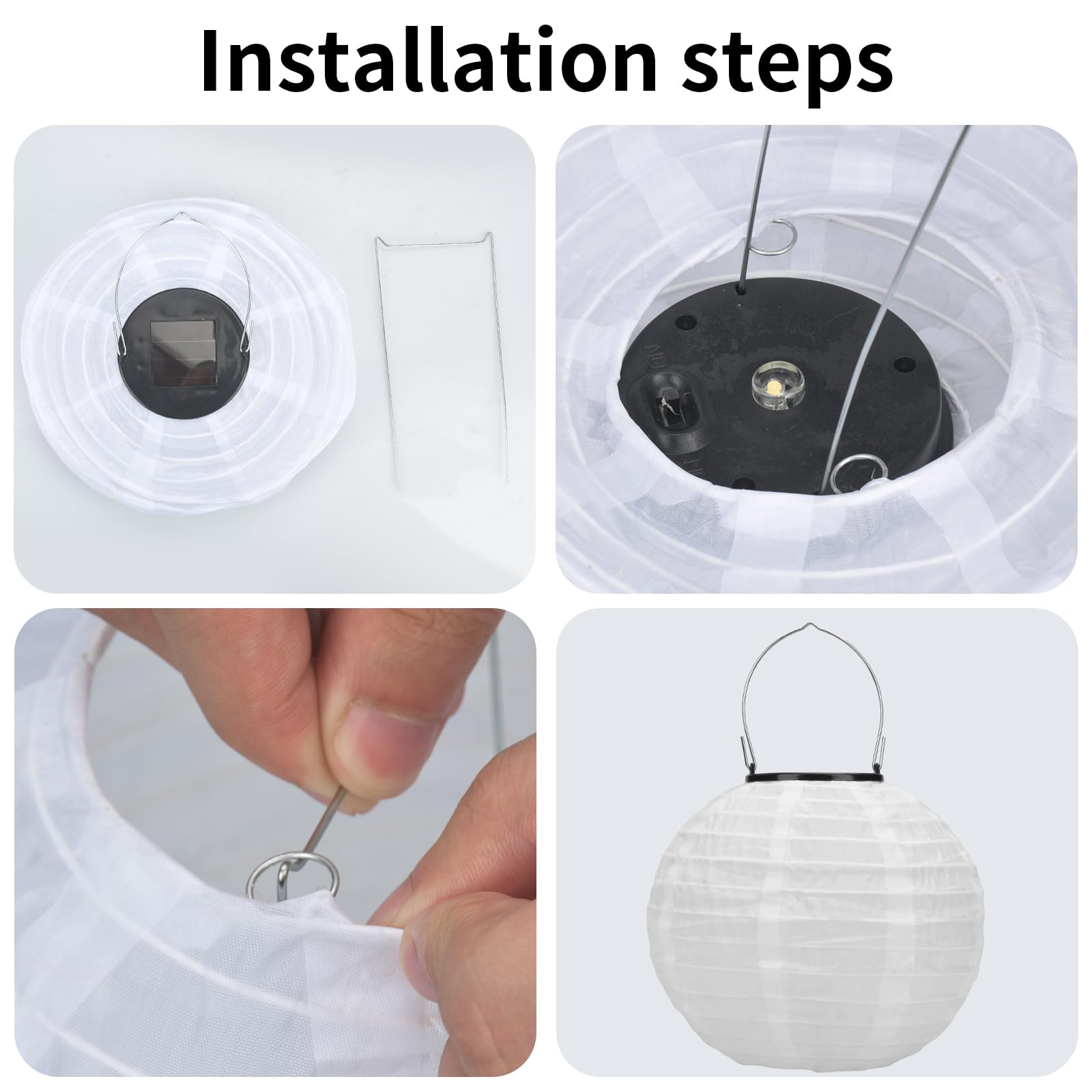 Installation steps