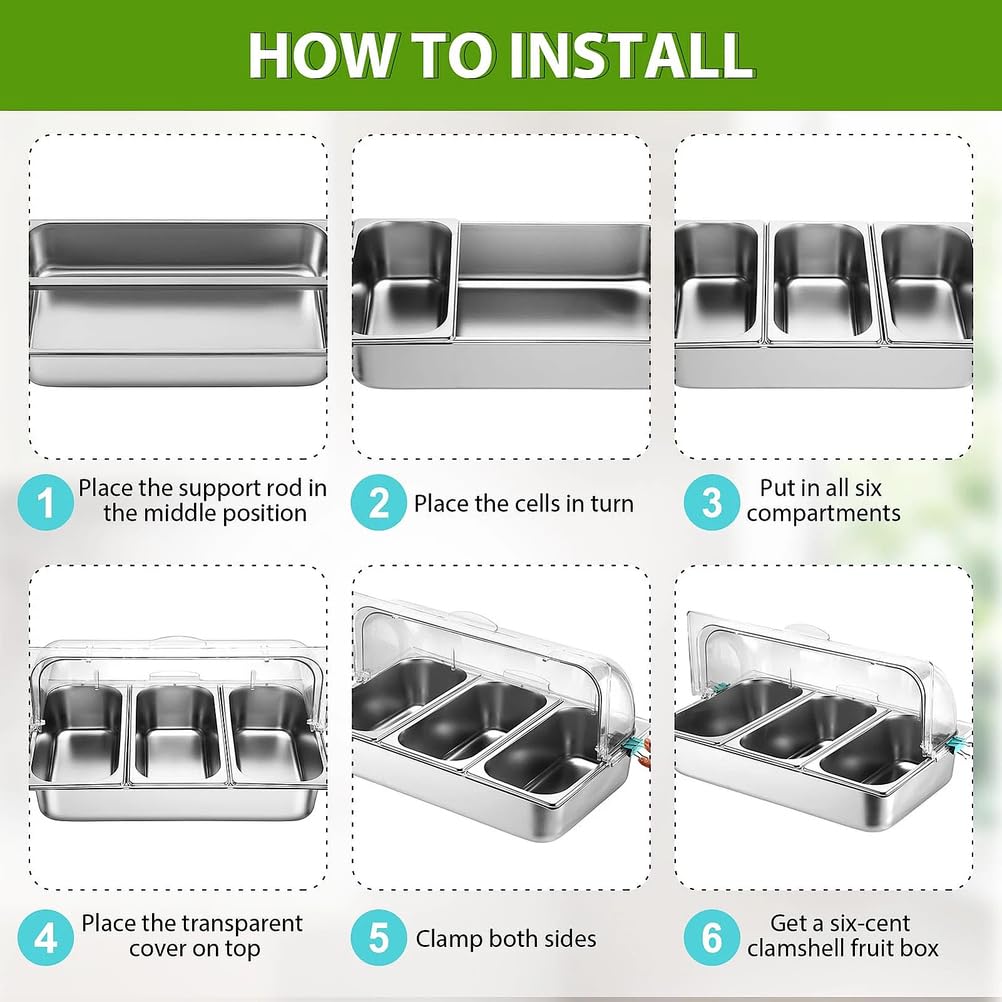 HOW TO INSTALL

1 Place the support rod in the middle position

2 Place the cells in turn

3 Put in all six compartments

4 Place the transparent cover on top

5 Clamp both sides

6 Get a six-cent clamshell fruit box