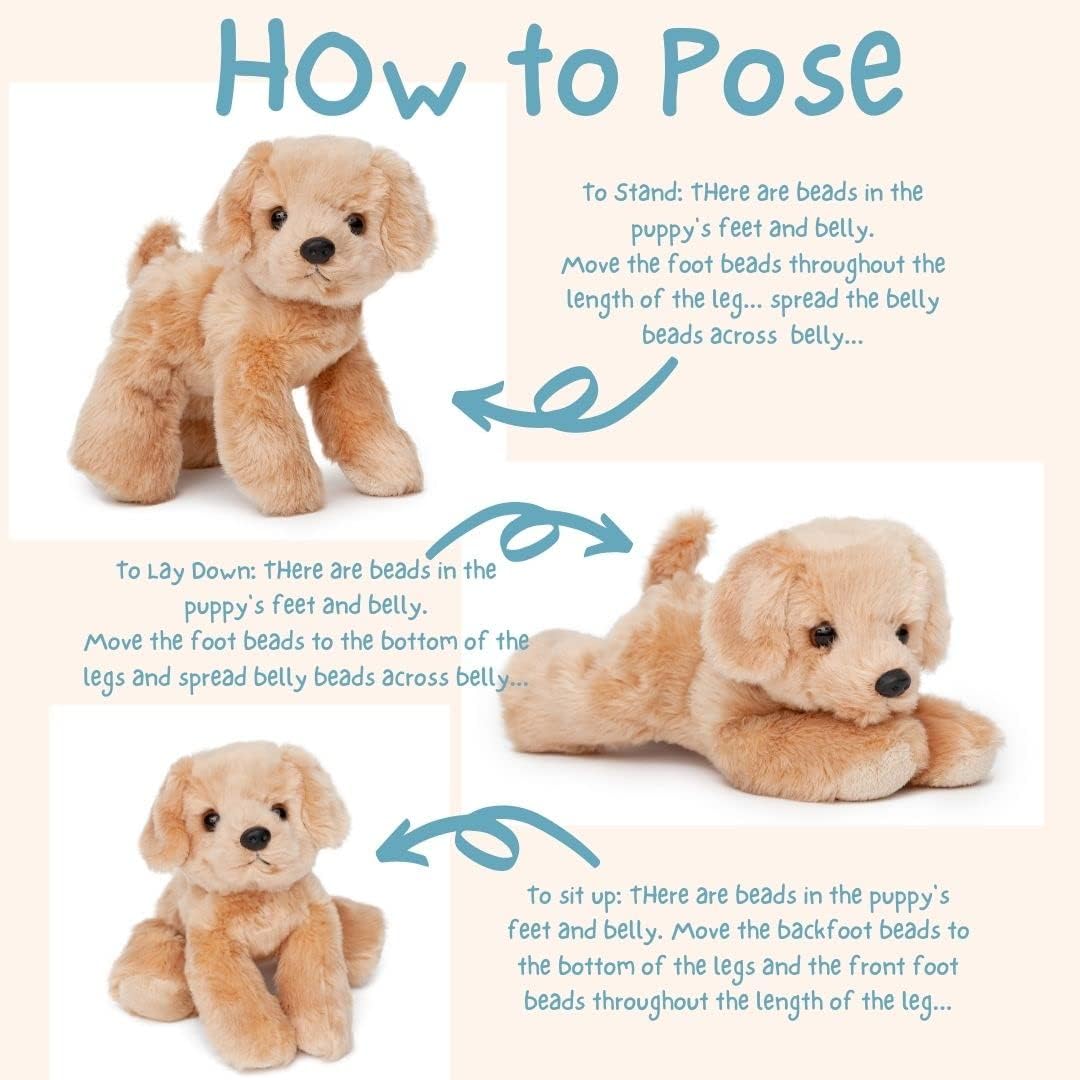 HOw to Pose

to Stand: tHere are beads in the puppy's feet and belly. Move the foot beads throughout the length of the leg... spread the belly beads across belly...

to Lay Down: tHere are beads in the puppy's feet and belly. Move the foot beads to the bottom of the legs and spread belly beads across belly...

to sit up: tHere are beads in the puppy's feet and belly. Move the backfoot beads to the bottom of the legs and the front foot beads throughout the length of the leg...