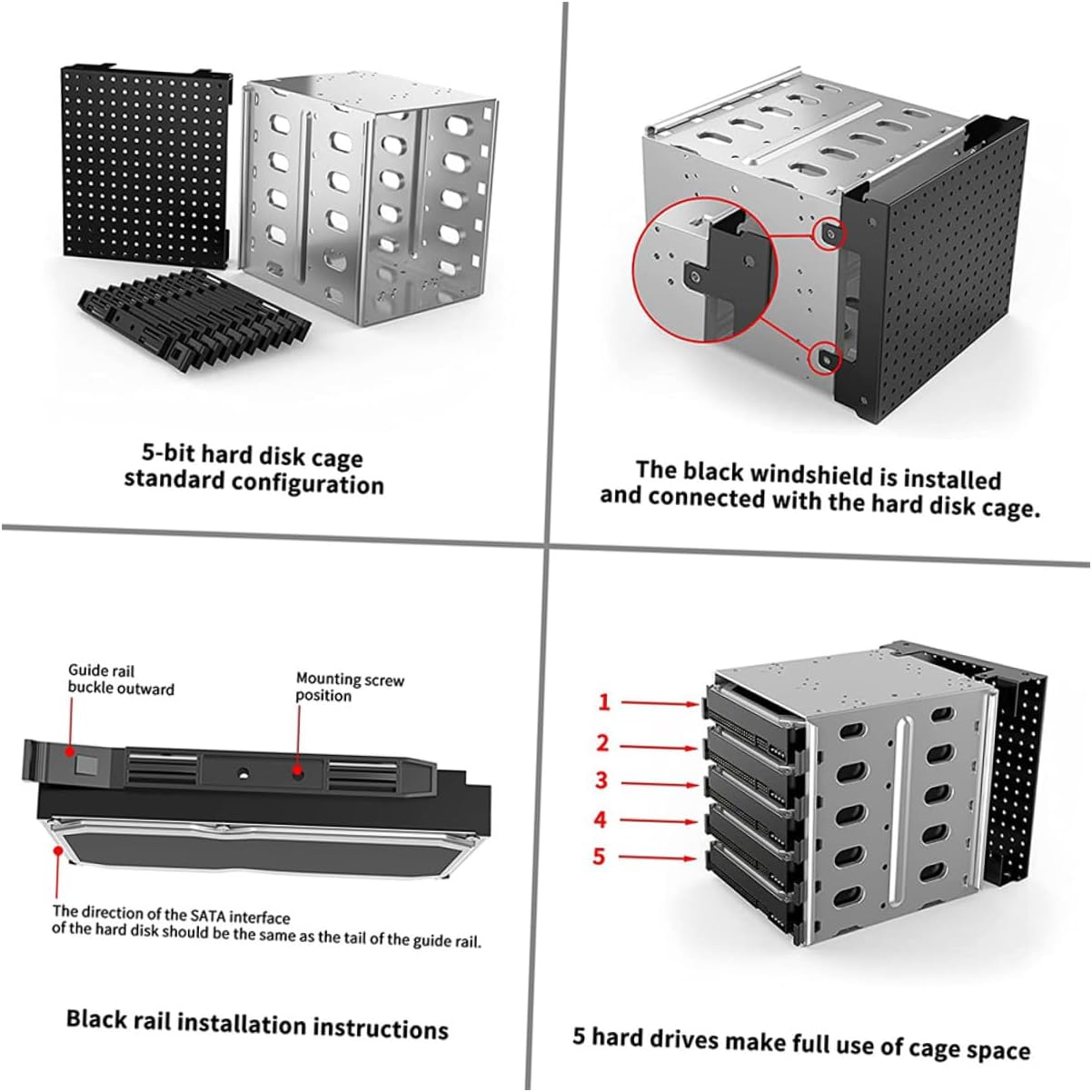 5-bit hard disk cage standard configuration

The black windshield is installed and connected with the hard disk cage.

Guide rail buckle outward

Mounting screw position

The direction of the SATA interface of the hard disk should be the same as the tail of the guide rail.

Black rail installation instructions

1
2
3
4
5

5 hard drives make full use of cage space