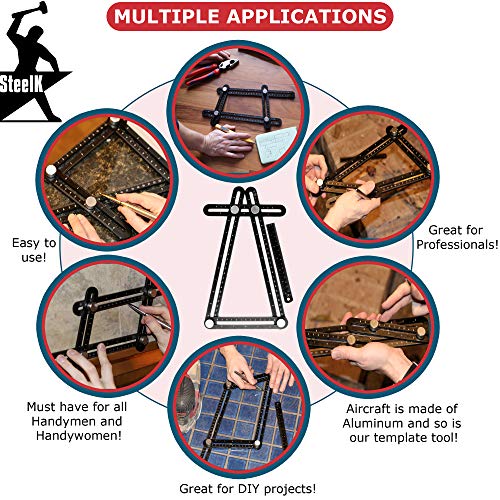 MULTIPLE APPLICATIONS

SteelK

Easy to use!

Great for Professionals!

Must have for all Handymen and Handywomen!

Aircraft is made of Aluminum and so is our template tool!

Great for DIY projects!