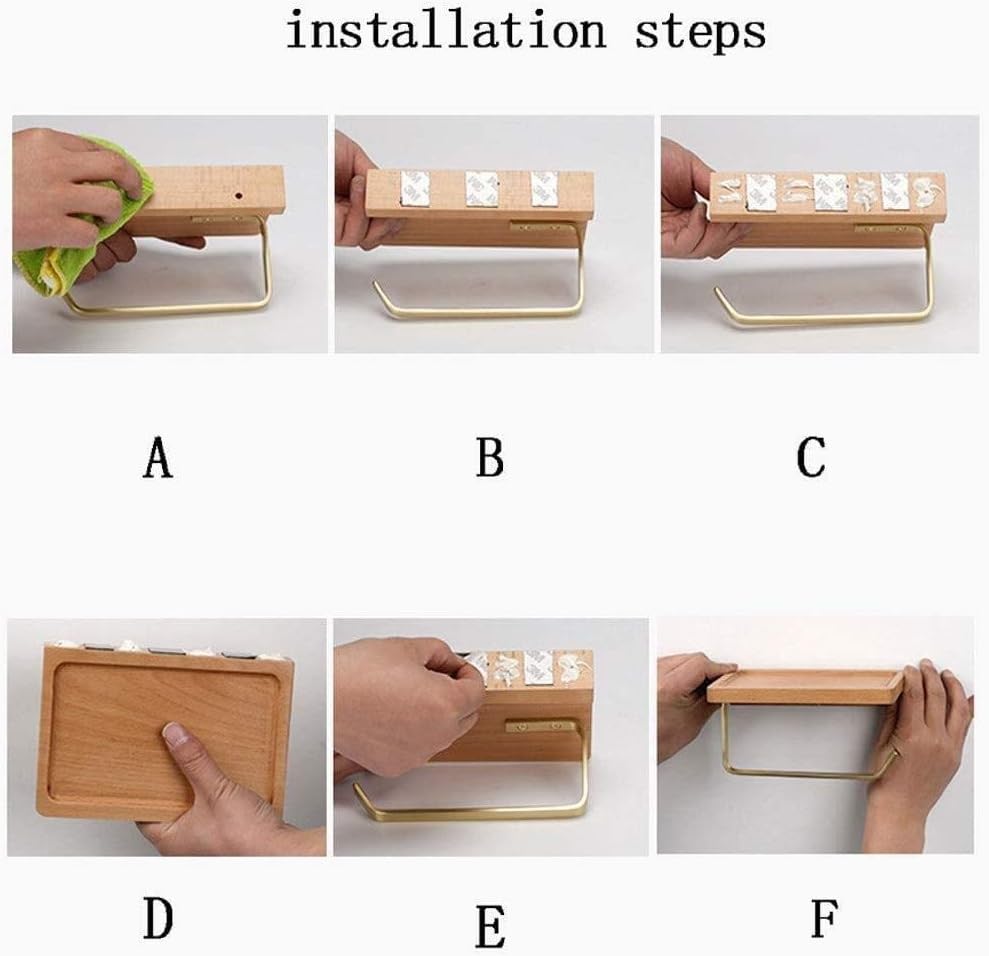 installation steps

A

B

C

D

E

F