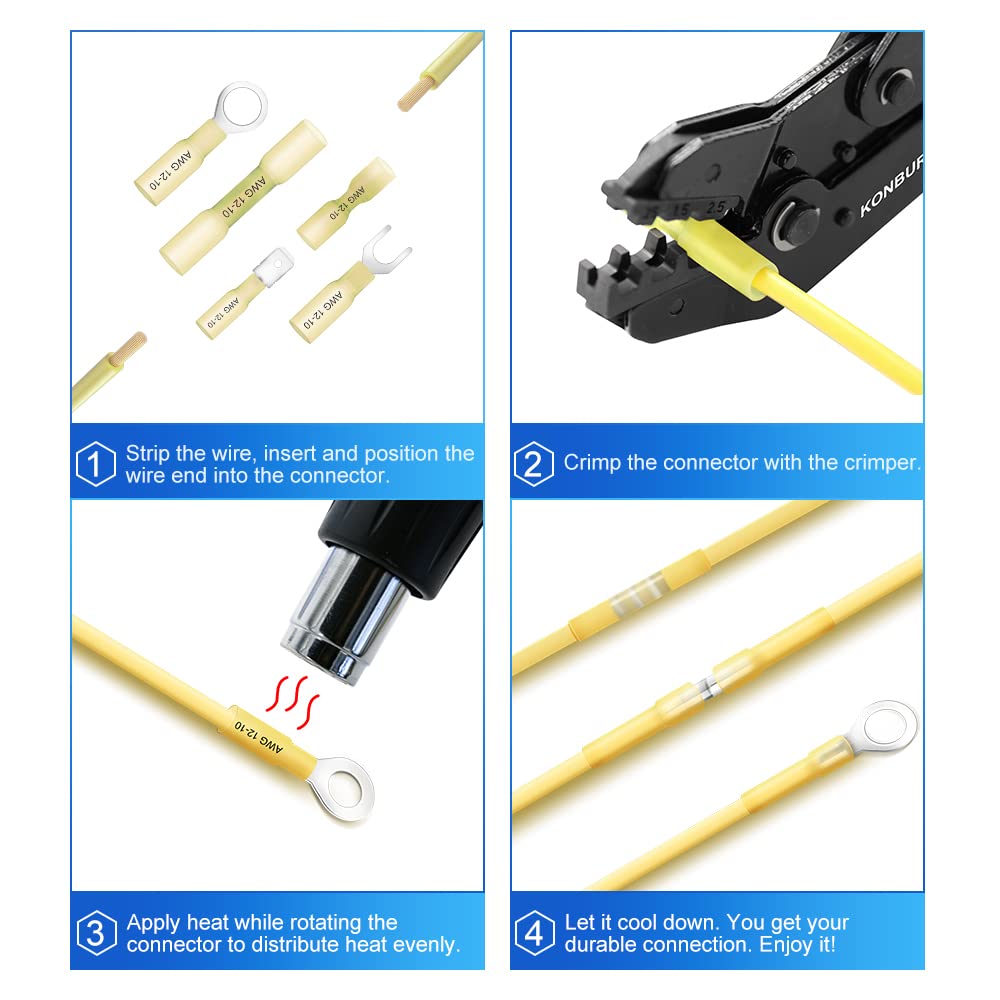 AWG 12-10

AWG 12-10

AWG 12-10

AWG 12-10

AWG 12-10

1 Strip the wire, insert and position the wire end into the connector.

1.5 2.5

KONBUR

2 Crimp the connector with the crimper.

AWG 12-10

3 Apply heat while rotating the connector to distribute heat evenly.

4 Let it cool down. You get your durable connection. Enjoy it!