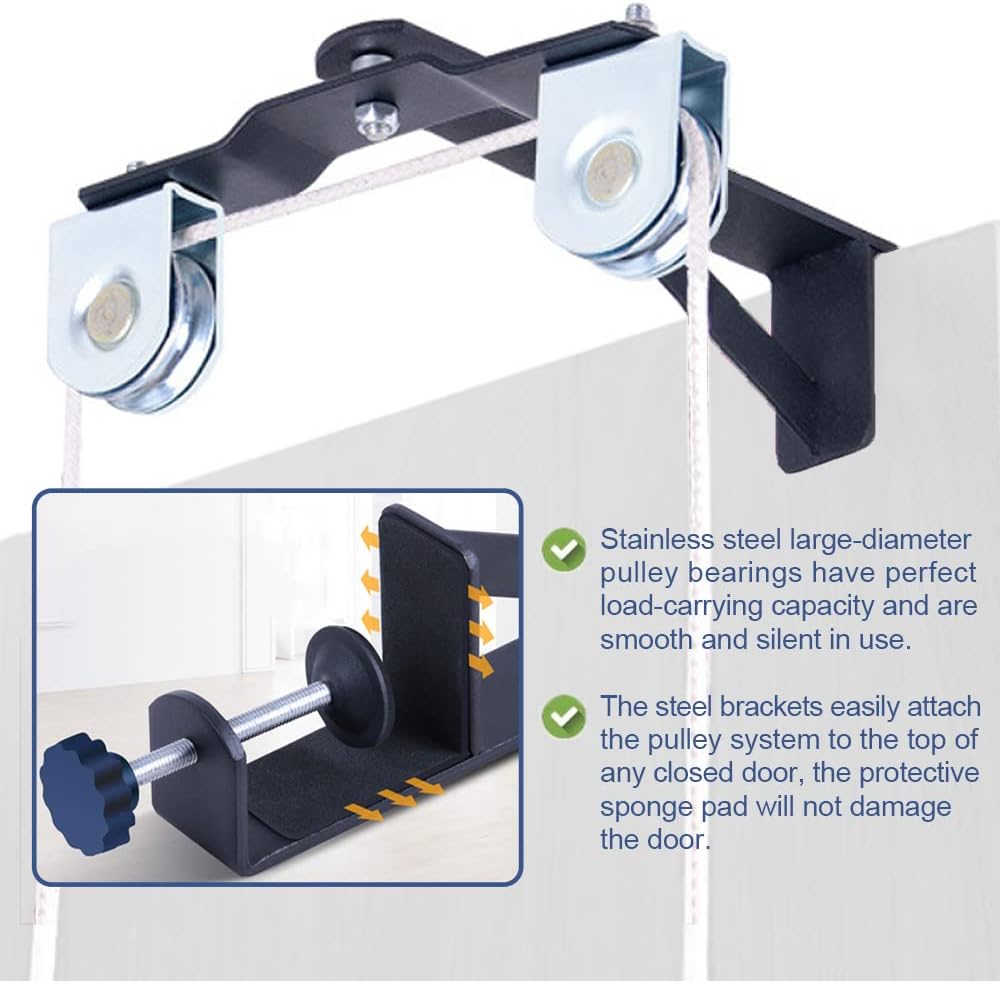 Stainless steel large-diameter pulley bearings have perfect load-carrying capacity and are smooth and silent in use.

The steel brackets easily attach the pulley system to the top of any closed door, the protective sponge pad will not damage the door.