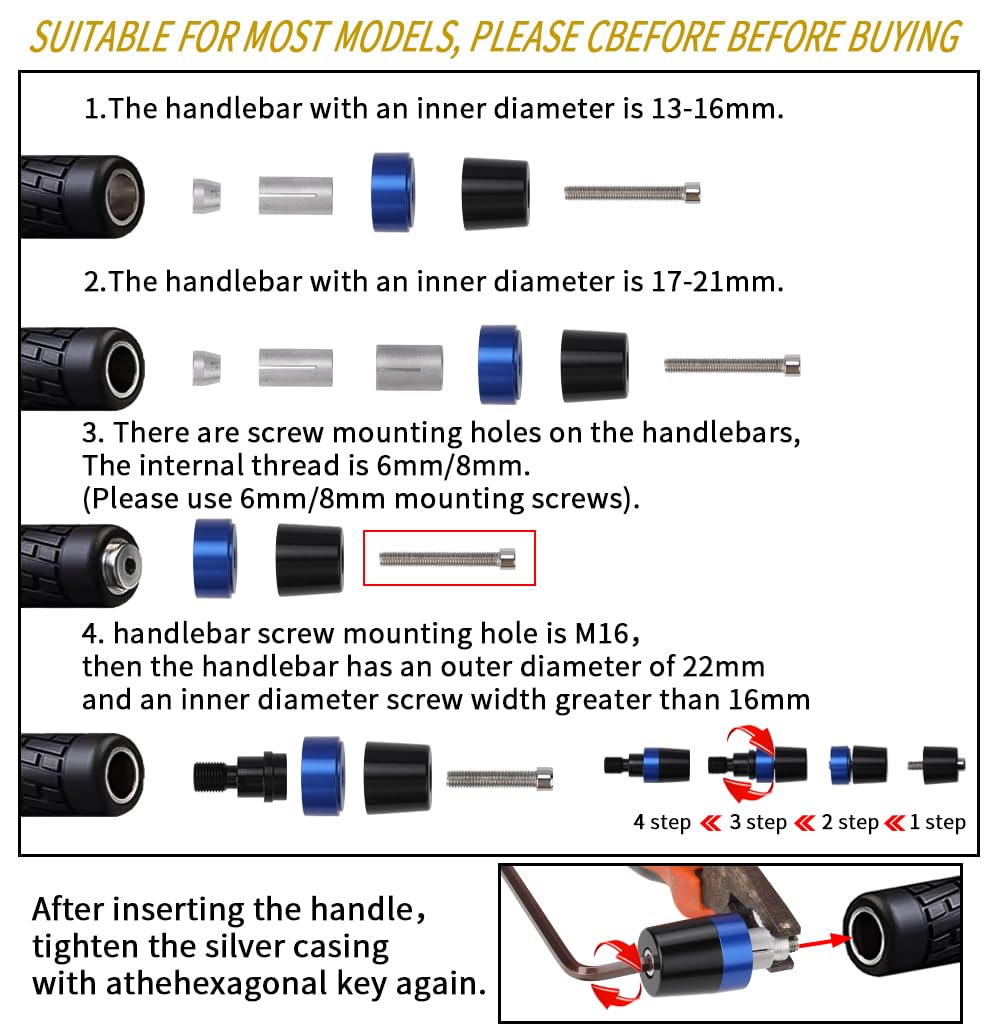 SUITABLE FOR MOST MODELS, PLEASE CBEFORE BEFORE BUYING

1.The handlebar with an inner diameter is 13-16mm.

2.The handlebar with an inner diameter is 17-21mm.

3. There are screw mounting holes on the handlebars, The internal thread is 6mm/8mm. (Please use 6mm/8mm mounting screws).

4. handlebar screw mounting hole is M16, then the handlebar has an outer diameter of 22mm and an inner diameter screw width greater than 16mm

4 step « 3 step « 2 step « 1 step

After inserting the handle, tighten the silver casing with athehexagonal key again.