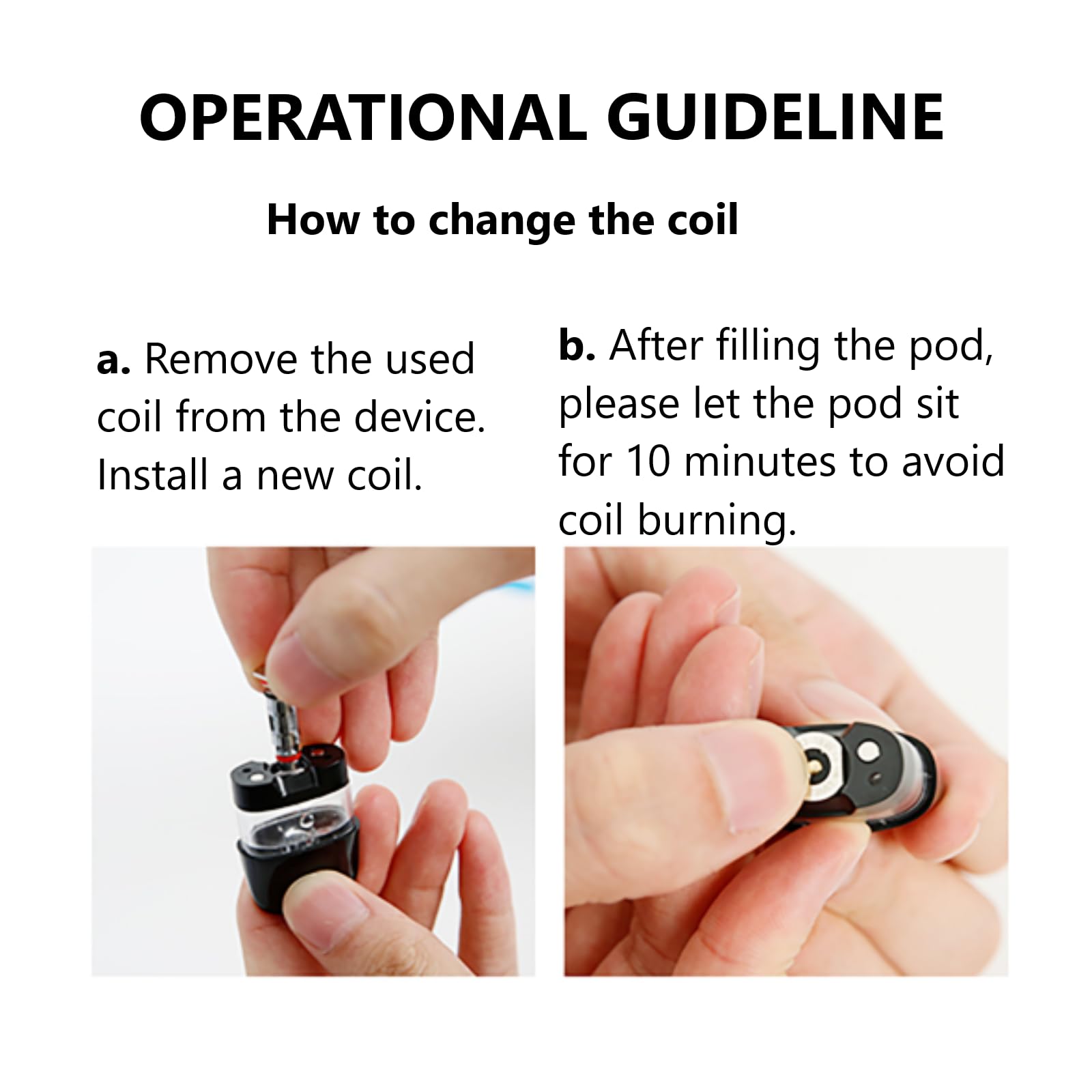 OPERATIONAL GUIDELINE

How to change the coil

a. Remove the used coil from the device. Install a new coil.

b. After filling the pod, please let the pod sit for 10 minutes to avoid coil burning.