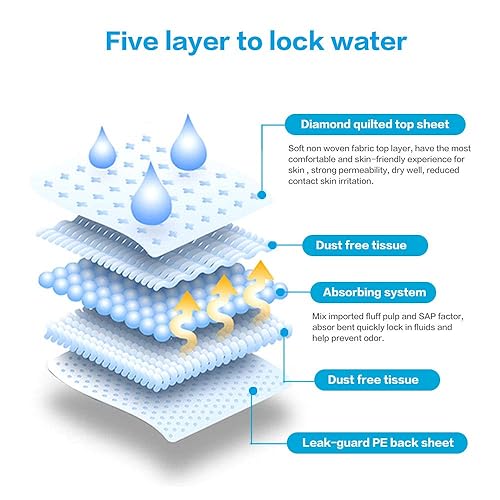 Five layer to lock water

Diamond quilted top sheet

Soft non woven fabric top layer, have the most comfortable and skin-friendly experience for skin , strong permeability, dry well, reduced contact skin irritation.

Dust free tissue

Absorbing system

Mix imported fluff pulp and SAP factor, absor bent quickly lock in fluids and help prevent odor.

Dust free tissue

Leak-guard PE back sheet