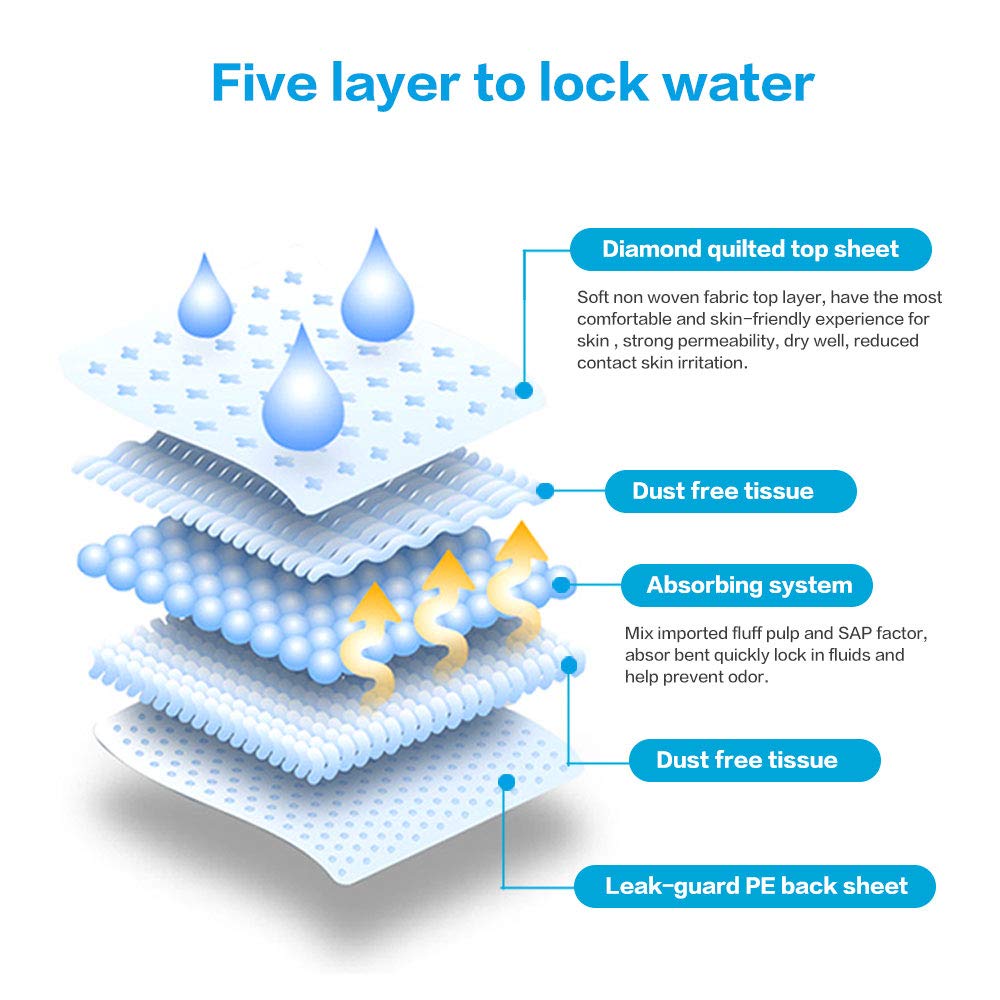 Five layer to lock water

Diamond quilted top sheet

Soft non woven fabric top layer, have the most comfortable and skin-friendly experience for skin , strong permeability, dry well, reduced contact skin irritation.

Dust free tissue

Absorbing system

Mix imported fluff pulp and SAP factor, absor bent quickly lock in fluids and help prevent odor.

Dust free tissue

Leak-guard PE back sheet