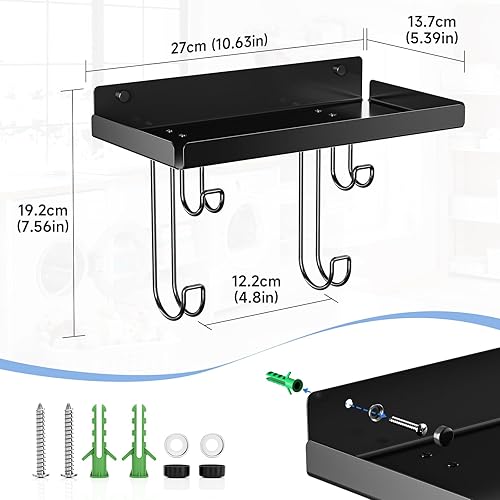 27cm (10.63in)

13.7cm
(5.39in)

19.2cm
(7.56in)

12.2cm
(4.8in)