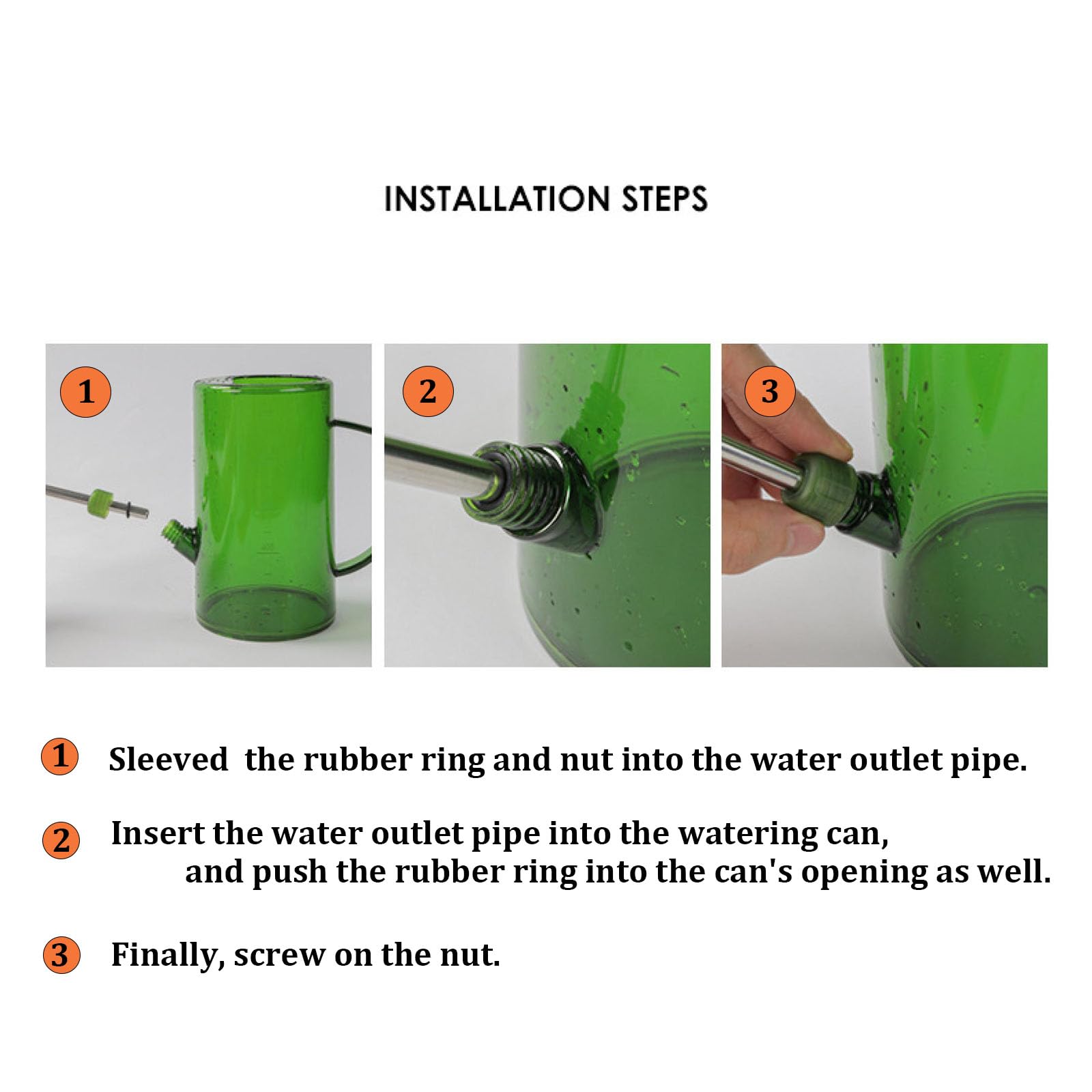 INSTALLATION STEPS

1

2

3

1 Sleeved  the rubber ring and nut into the water outlet pipe.

2 Insert the water outlet pipe into the watering can, and push the rubber ring into the can's opening as well.

3 Finally, screw on the nut.