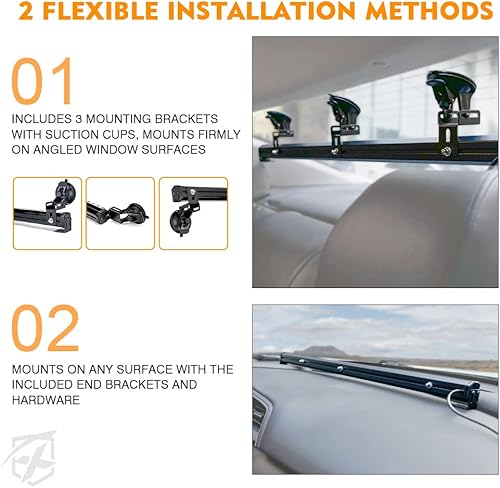 2 FLEXIBLE INSTALLATION METHODS

01

INCLUDES 3 MOUNTING BRACKETS WITH SUCTION CUPS, MOUNTS FIRMLY ON ANGLED WINDOW SURFACES

02

MOUNTS ON ANY SURFACE WITH THE INCLUDED END BRACKETS AND HARDWARE