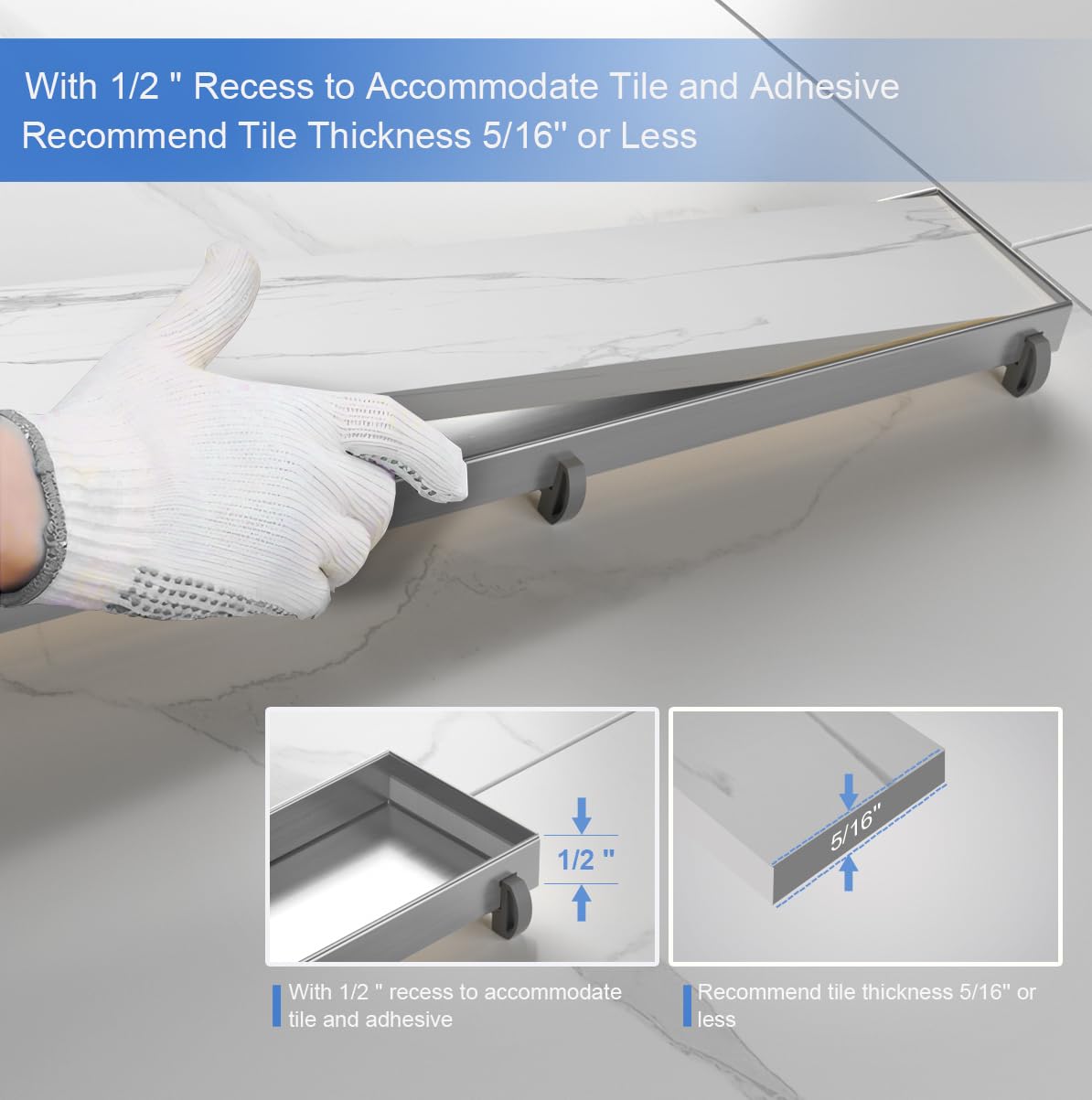 With 1/2 " Recess to Accommodate Tile and Adhesive
Recommend Tile Thickness 5/16'' or Less

1/2 "

5/16''

With 1/2 " recess to accommodate tile and adhesive

Recommend tile thickness 5/16'' or less