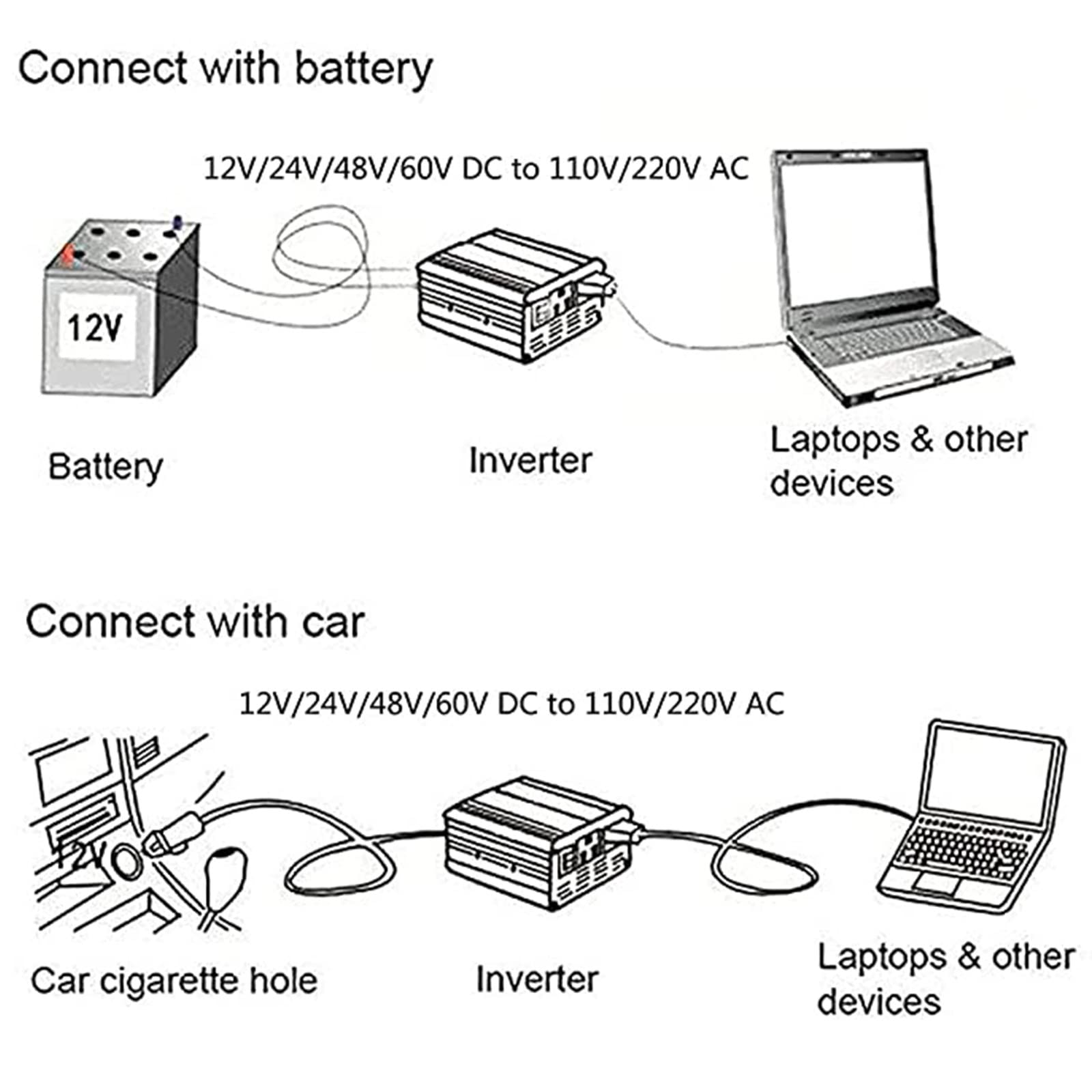 Connect with battery

12V/24V/48V/60V DC to 110V/220V AC

12V

Battery

Inverter

Laptops & other devices

Connect with car

12V/24V/48V/60V DC to 110V/220V AC

12V

Car cigarette hole

Inverter

Laptops & other devices