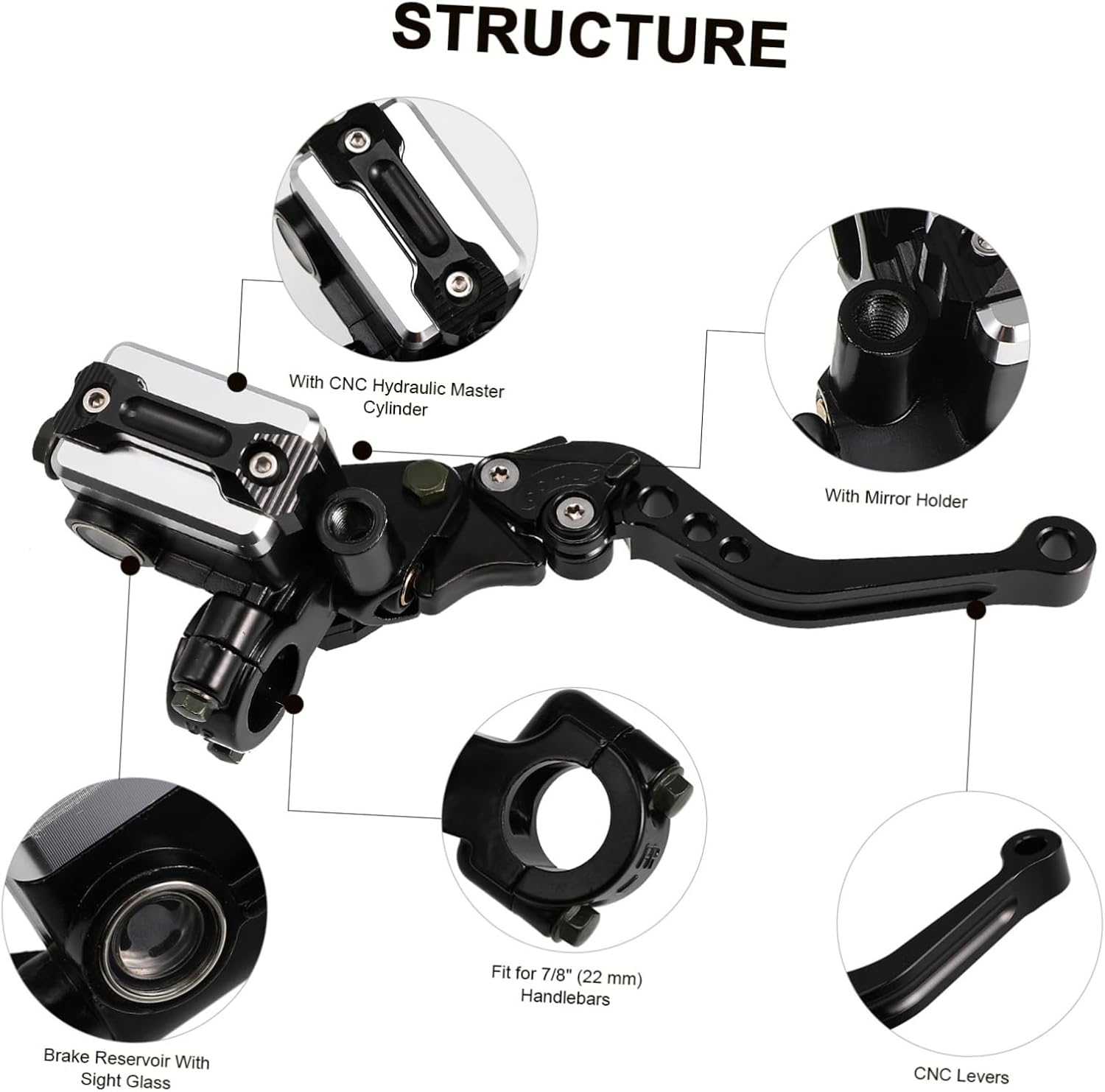 STRUCTURE

With CNC Hydraulic Master Cylinder

With Mirror Holder

Fit for 7/8" (22 mm) Handlebars

Brake Reservoir With Sight Glass

CNC Levers