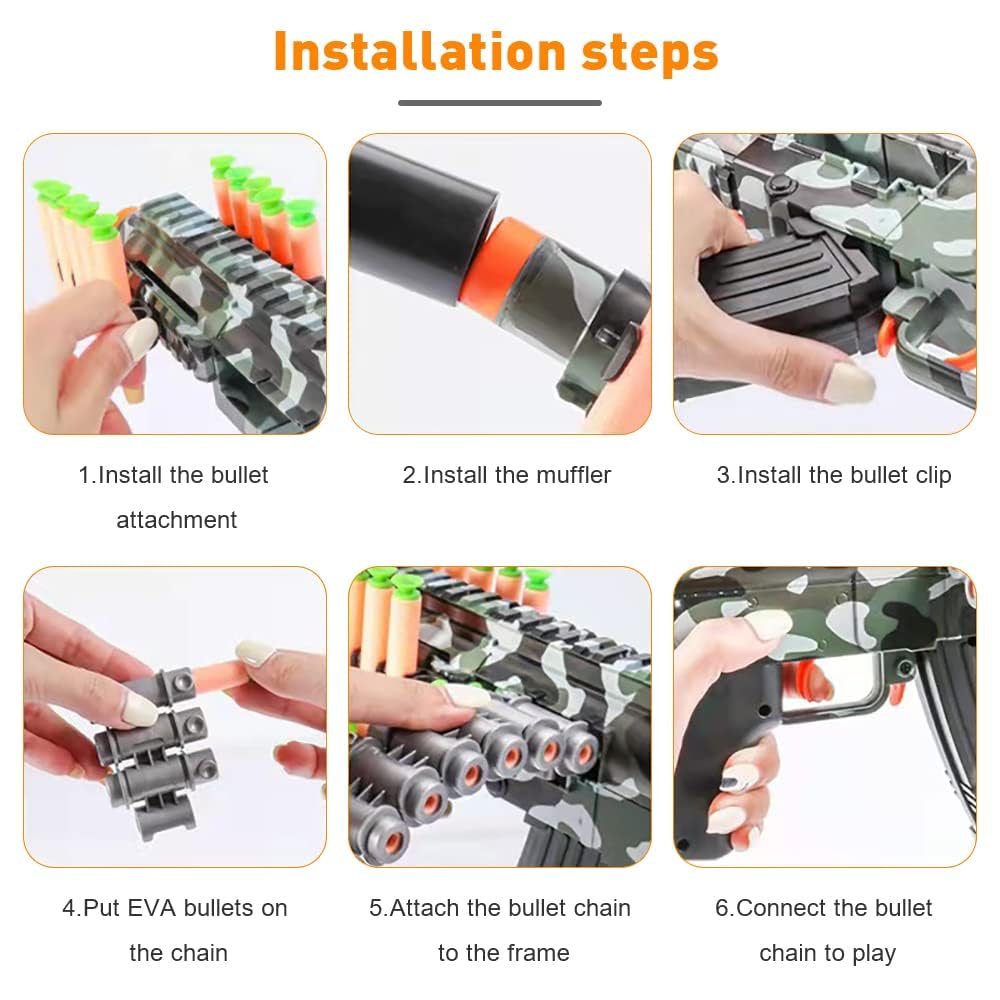 Installation steps

1.Install the bullet attachment

2.Install the muffler

3.Install the bullet clip

4.Put EVA bullets on the chain

5.Attach the bullet chain to the frame

6.Connect the bullet chain to play