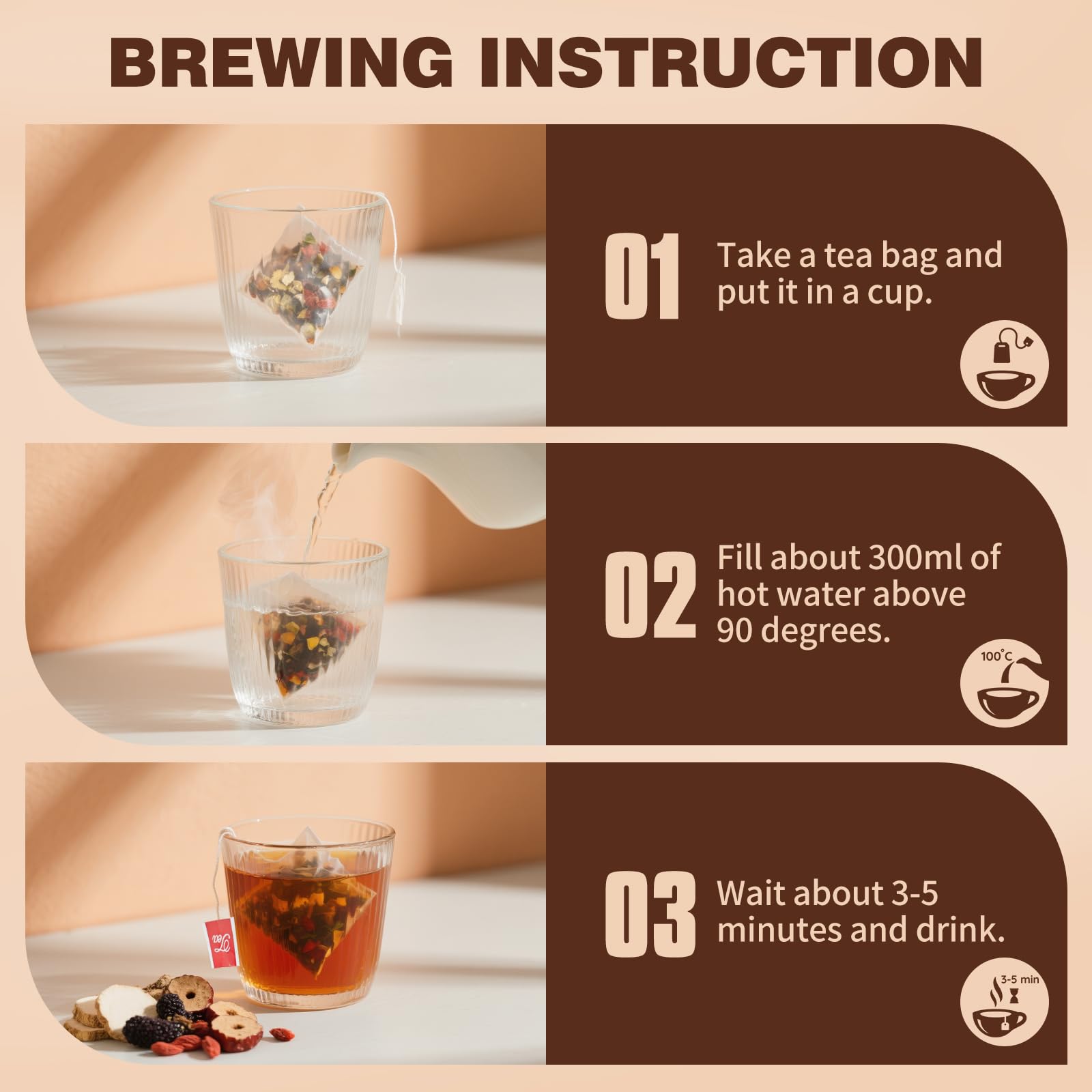 BREWING INSTRUCTION

01 Take a tea bag and put it in a cup.

02 Fill about 300ml of hot water above 90 degrees.

100°C

03 Wait about 3-5 minutes and drink.

3-5 min

Tea