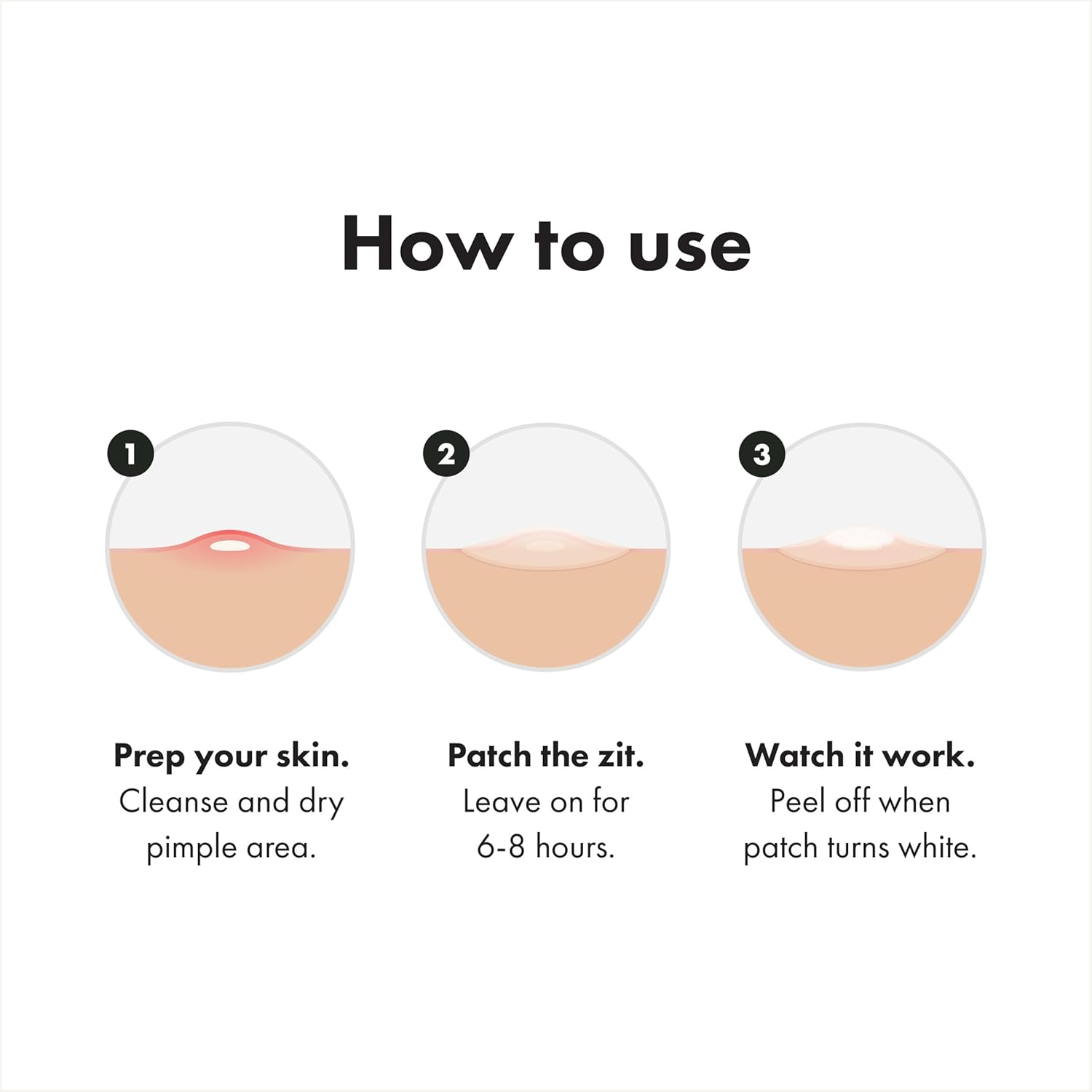 How to use

1

Prep your skin.
Cleanse and dry pimple area.

2

Patch the zit.
Leave on for 6-8 hours.

3

Watch it work.
Peel off when patch turns white.