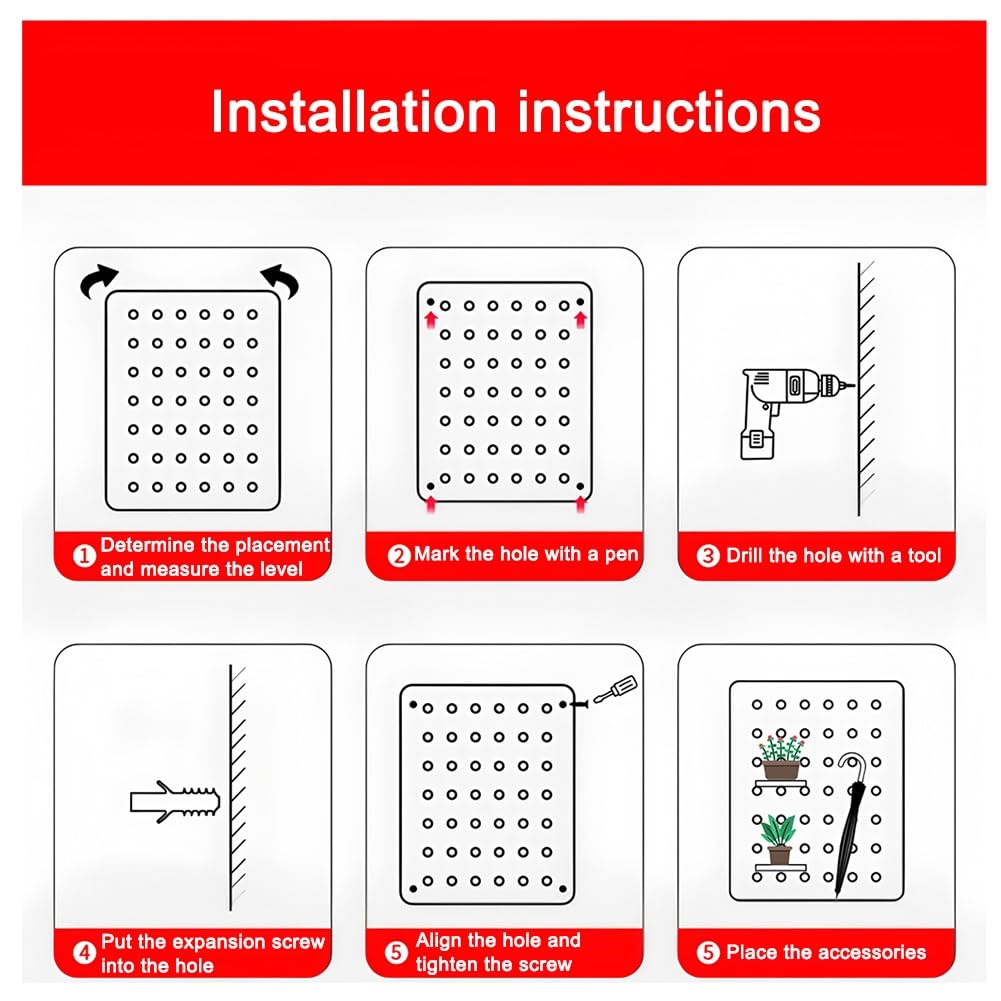 Installation instructions

1 Determine the placement and measure the level

2 Mark the hole with a pen

3 Drill the hole with a tool

4 Put the expansion screw into the hole

5 Align the hole and tighten the screw

5 Place the accessories