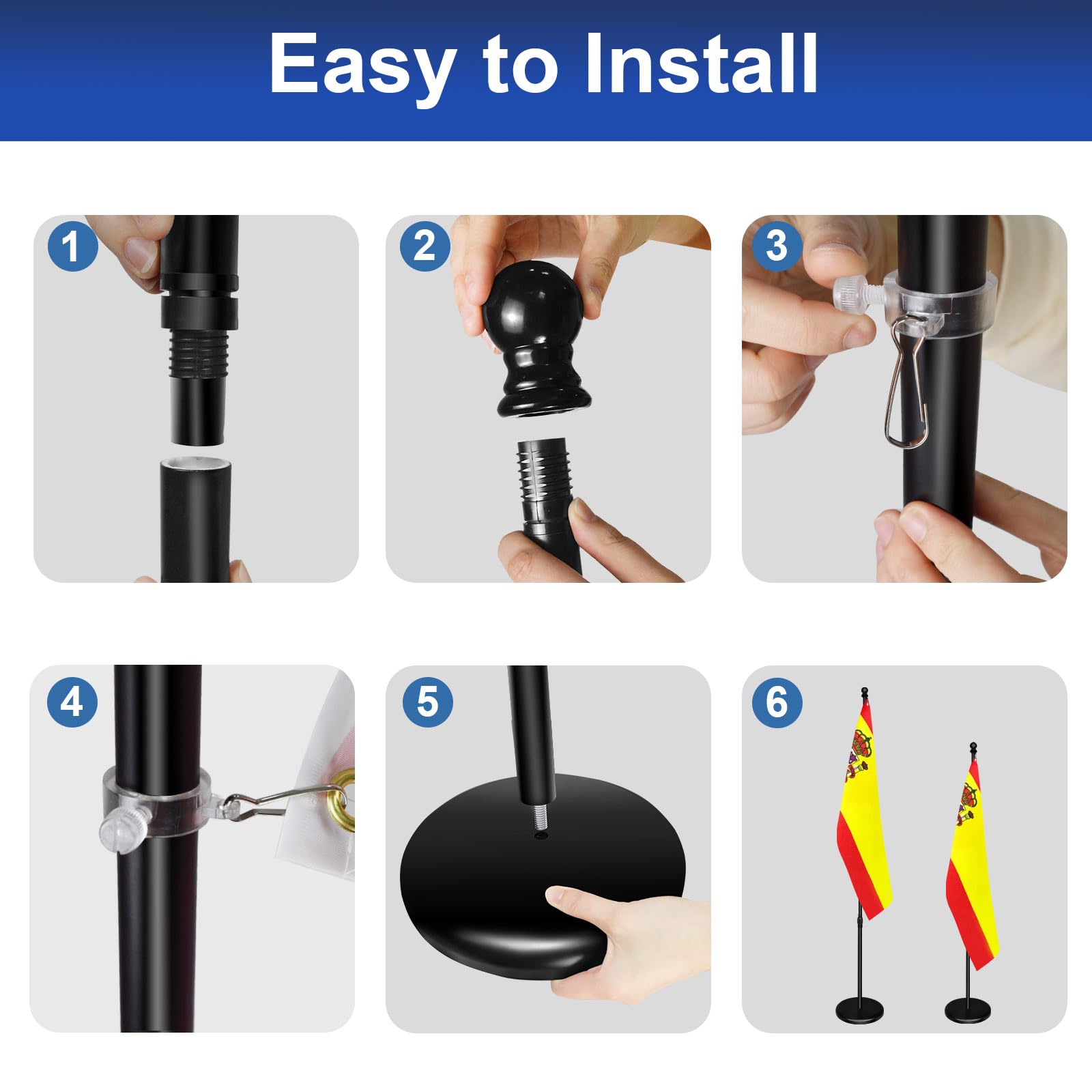 Easy to Install

1

2

3

4

5

6