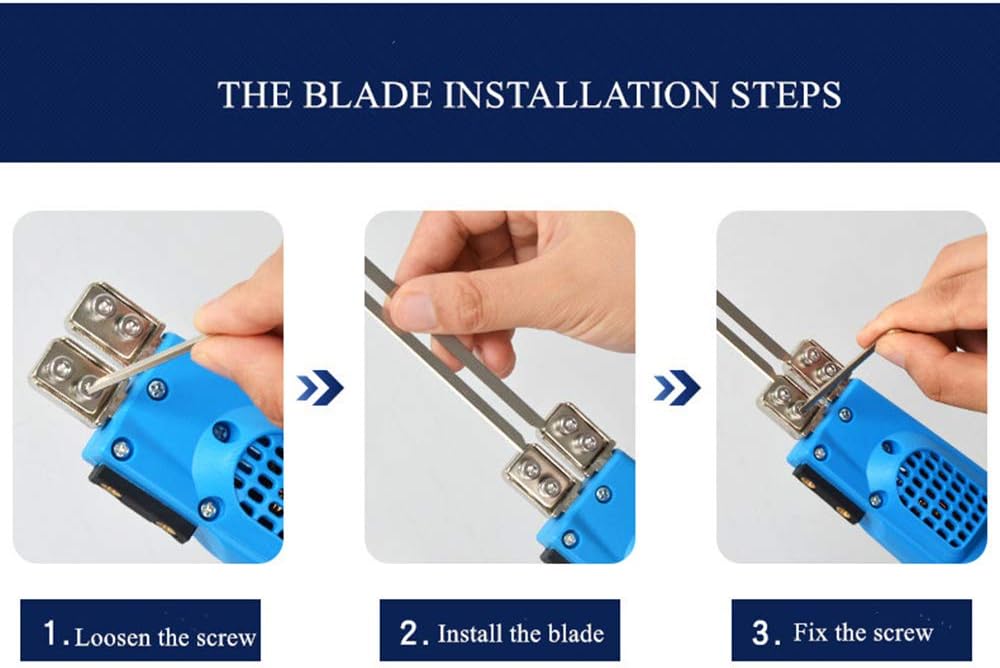 THE BLADE INSTALLATION STEPS

1. Loosen the screw

2. Install the blade

3. Fix the screw