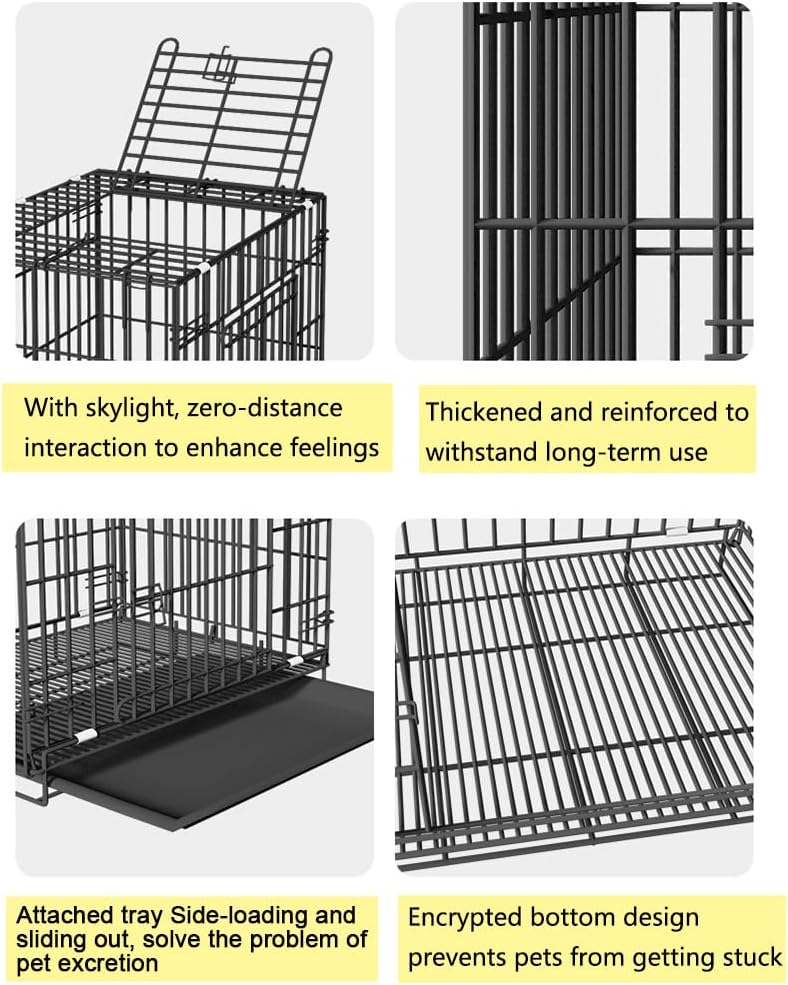 With skylight, zero-distance interaction to enhance feelings

Thickened and reinforced to withstand long-term use

Attached tray Side-loading and sliding out, solve the problem of pet excretion

Encrypted bottom design prevents pets from getting stuck